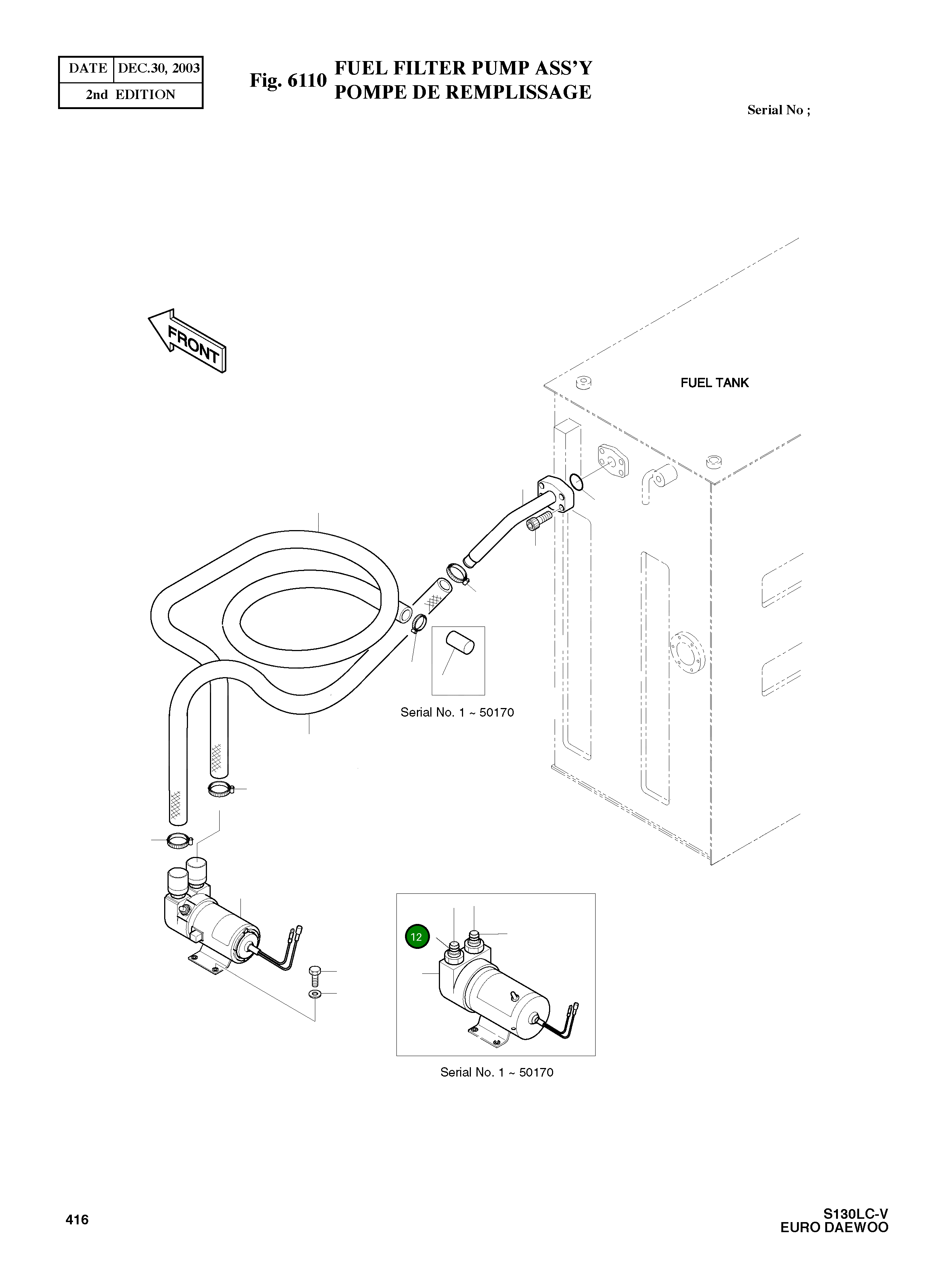 | DATE | DEC.30, 2003 |
|---|---|
| 2nd EDITION | |

Fig. 6110 FUEL FILTER PUMP ASS'Y
POMPE DE REMPLISSAGE

Serial No ;

FRONT

FUEL TANK

Serial No. 1 ~ 50170

12

Serial No. 1 ~ 50170

416

S130LC-V
EURO DAEWOO