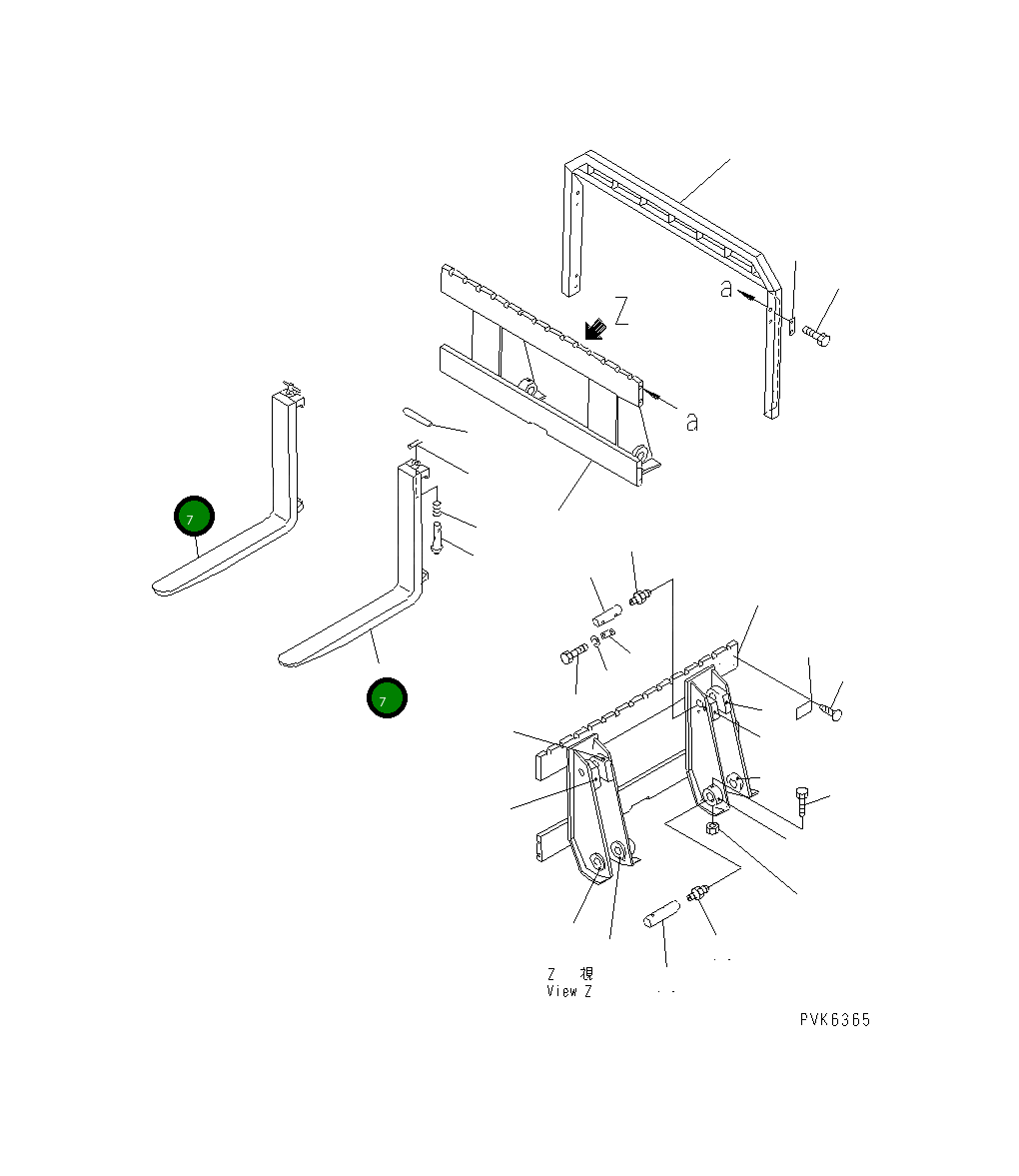 a

Z

a

7

7

Z 視
View Z

PVK6365