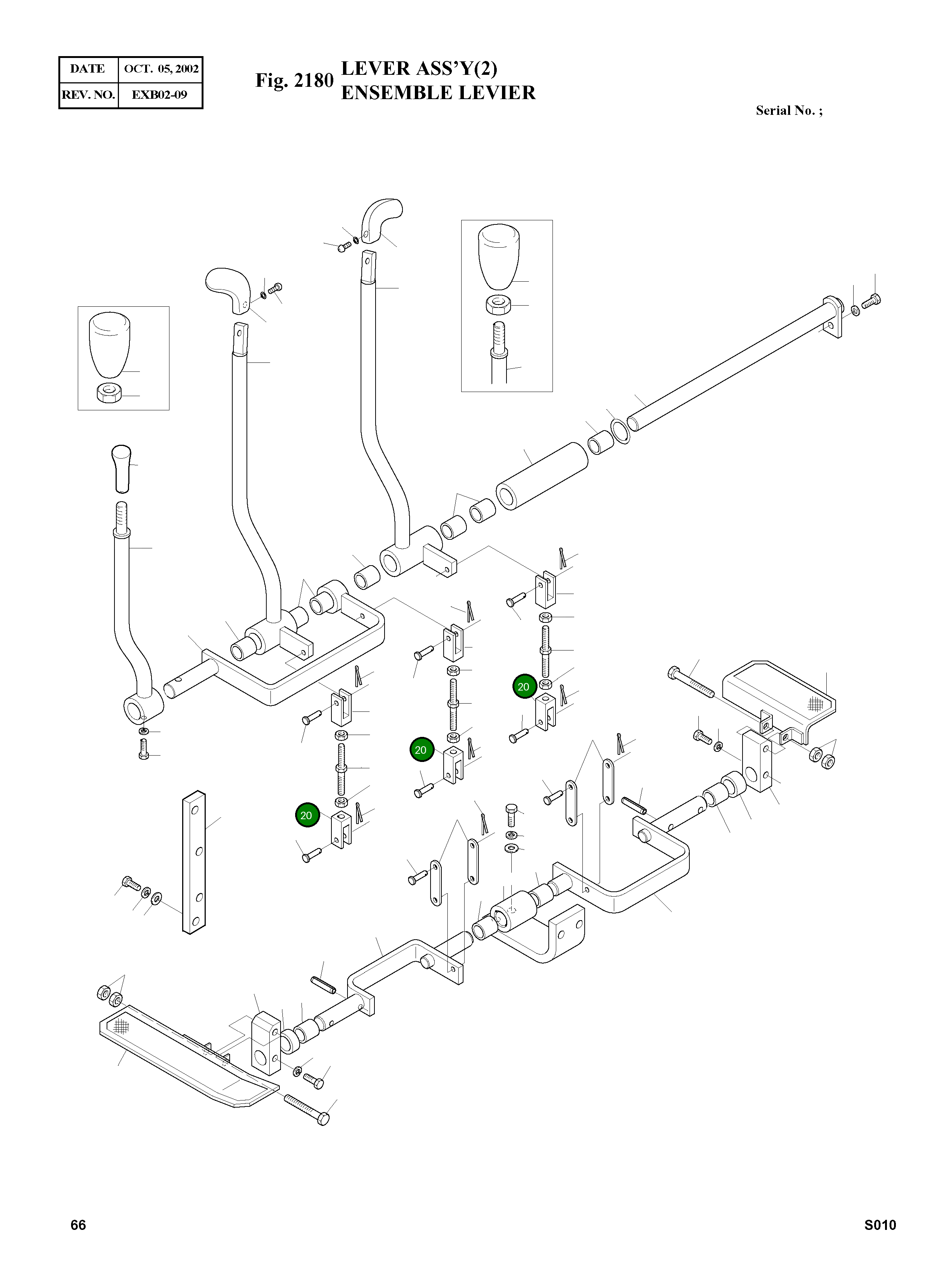 | DATE | OCT. 05, 2002 |
|---|---|
| REV. NO. | EXB02-09 |

Fig. 2180 LEVER ASS'Y(2)
ENSEMBLE LEVIER

Serial No. ;

20

20

20

66

S010