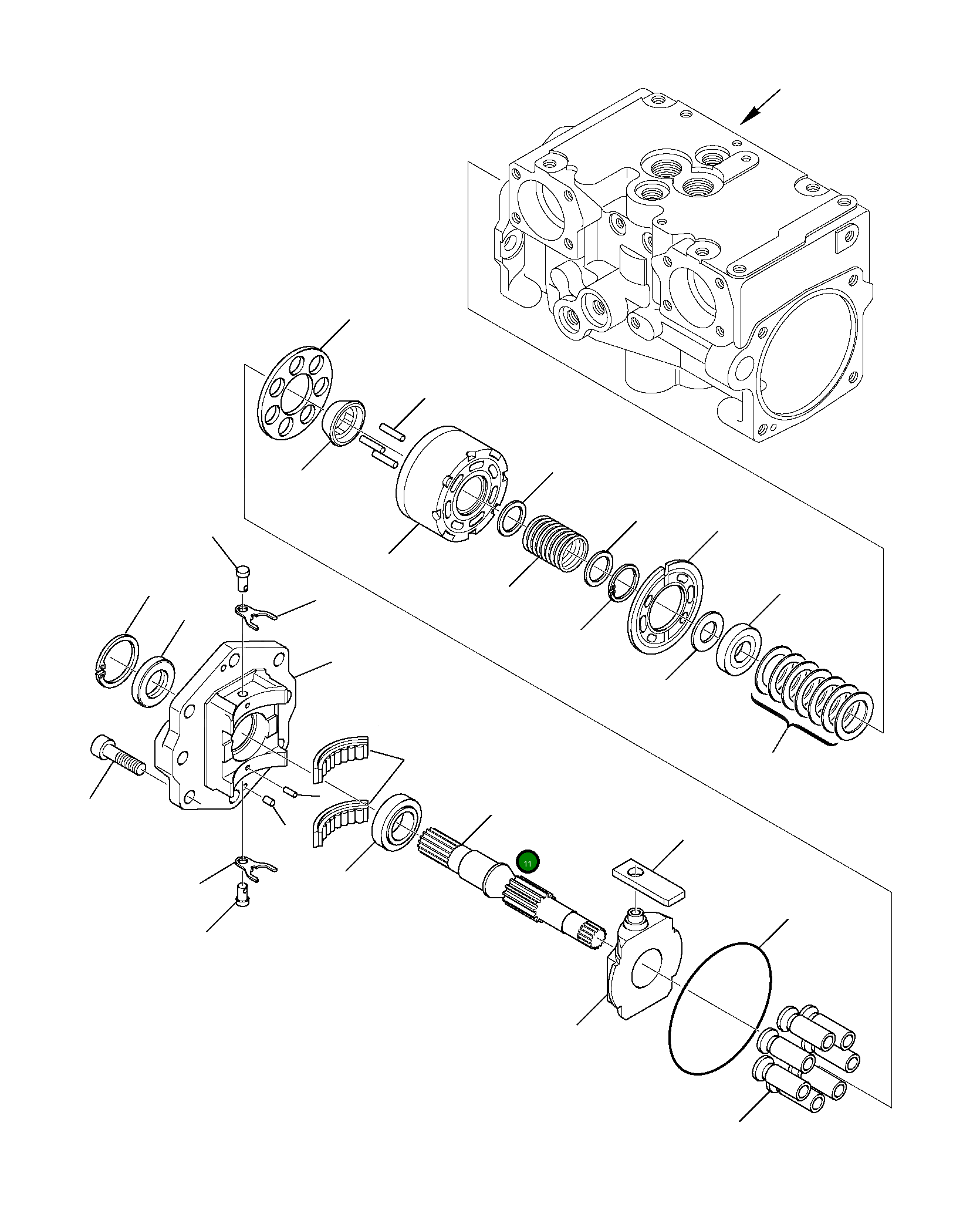 11