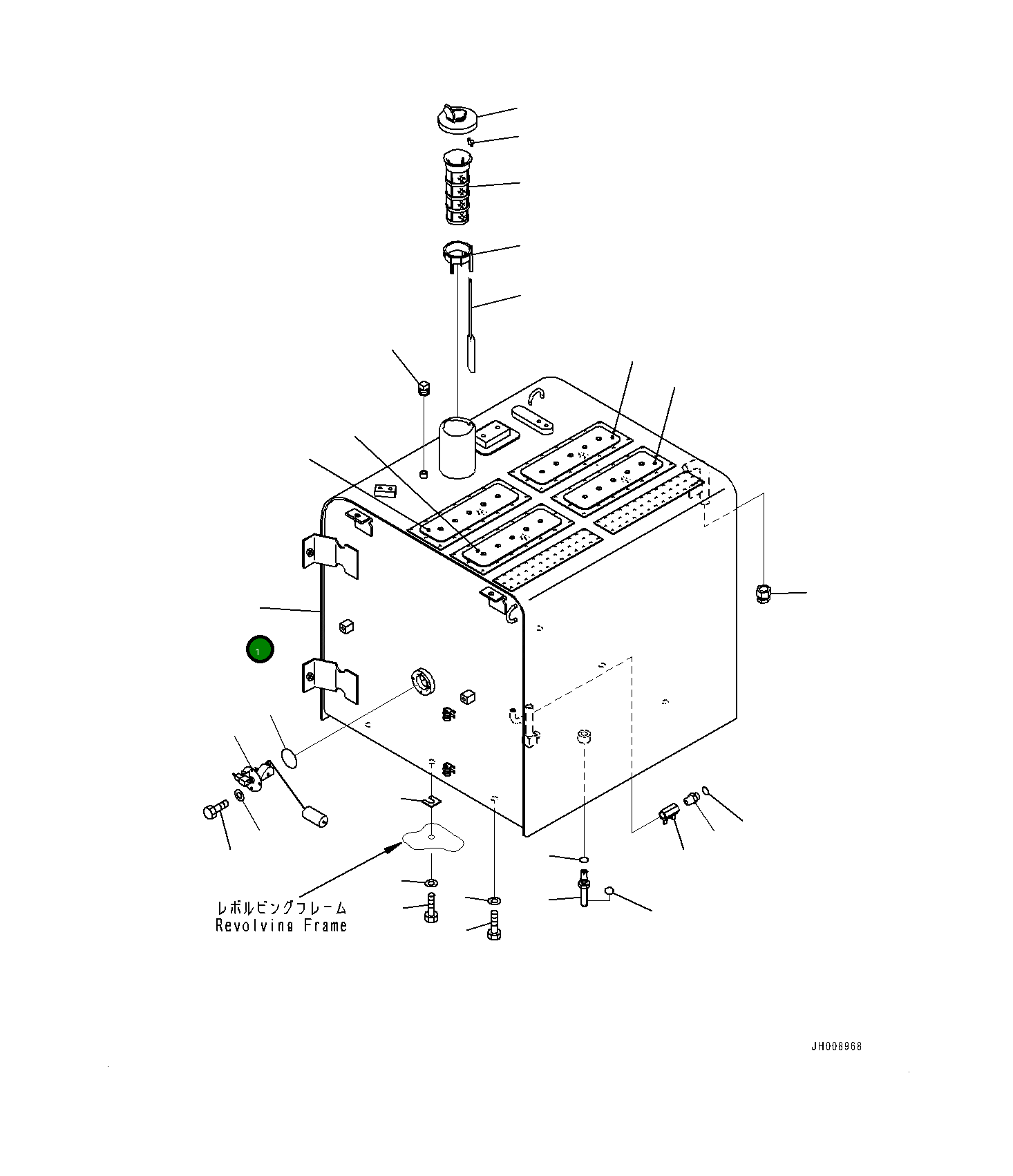 1

レボルビングフレーム
Revolving Frame

JH008968