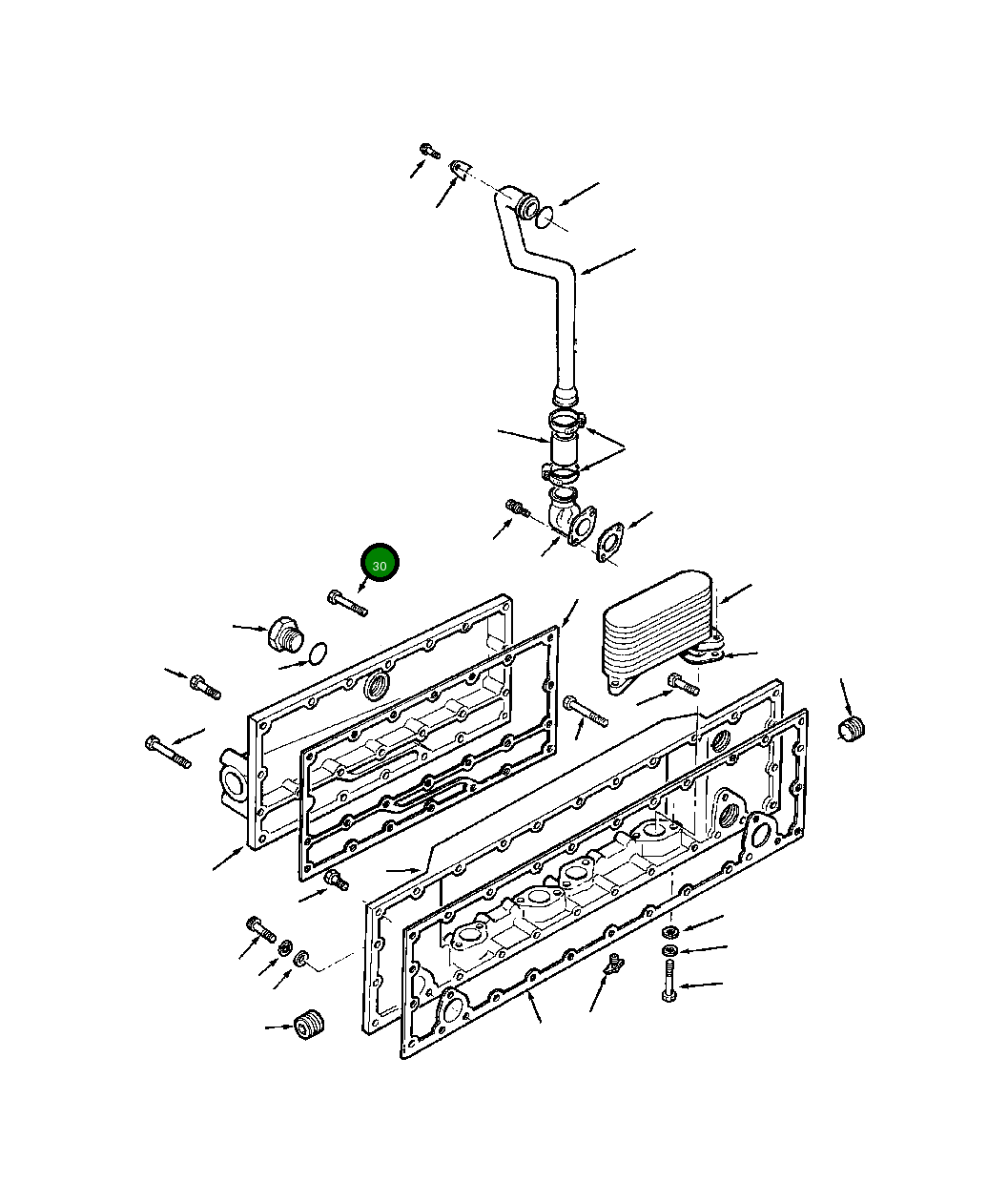 30