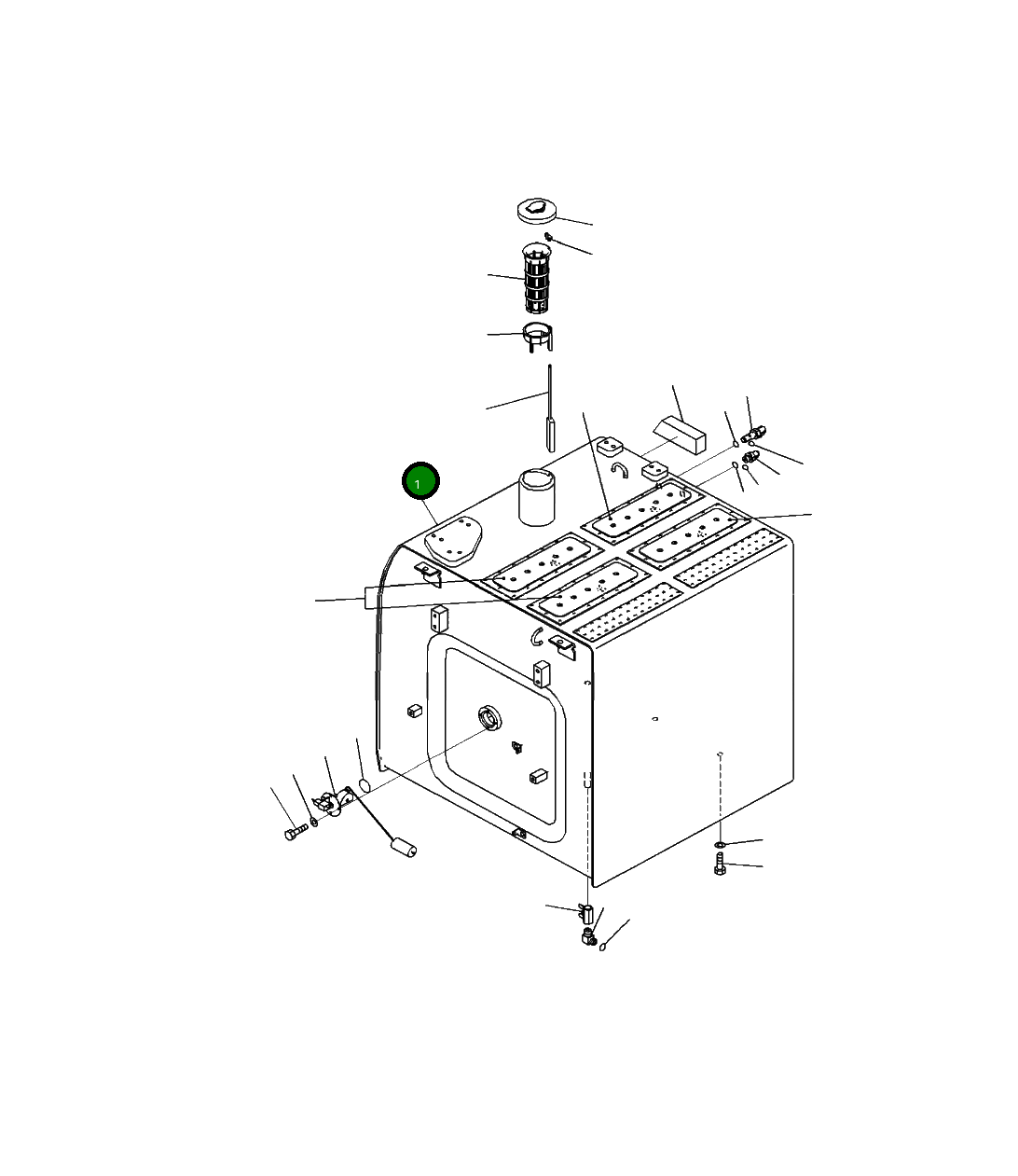 1