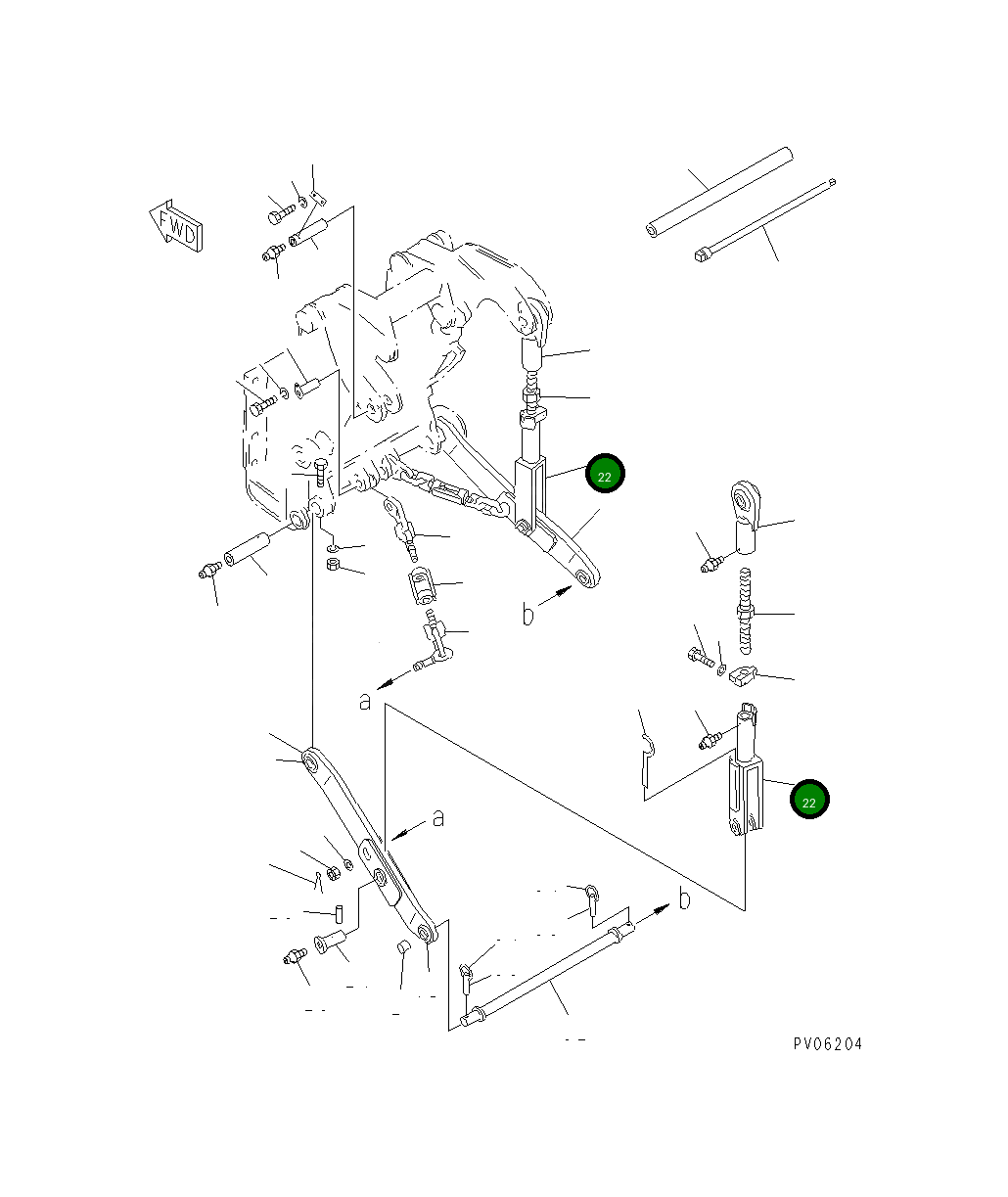 FWD

22

b

a

22

a

b

PV06204