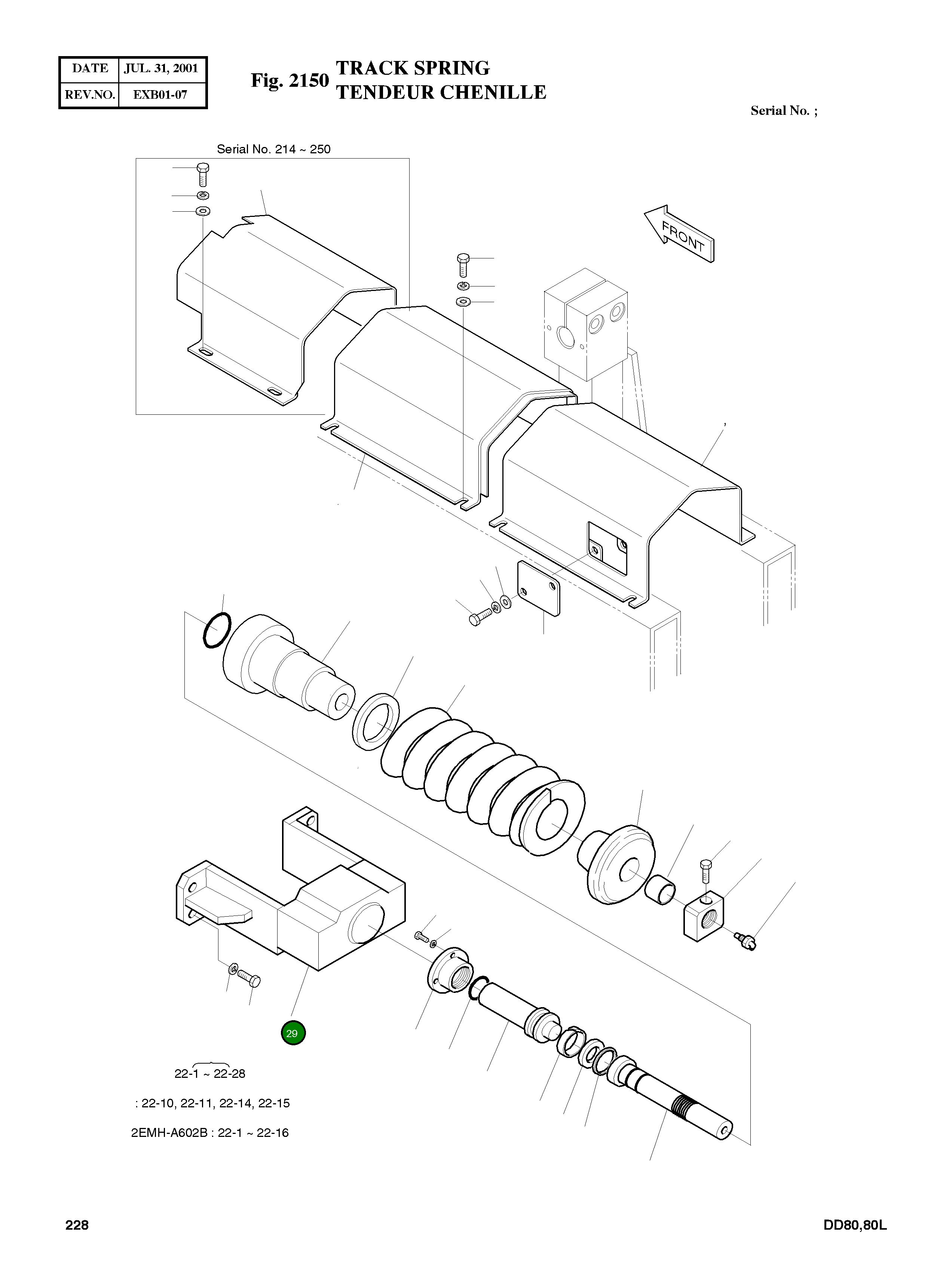 | DATE | JUL. 31, 2001 |
|---|---|
| REV.NO. | EXB01-07 |

Fig. 2150 TRACK SPRING
TENDEUR CHENILLE

Serial No. ;

Serial No. 214 ~ 250

FRONT

29

22-1 ~ 22-28

: 22-10, 22-11, 22-14, 22-15

2EMH-A602B : 22-1 ~ 22-16

228

DD80,80L