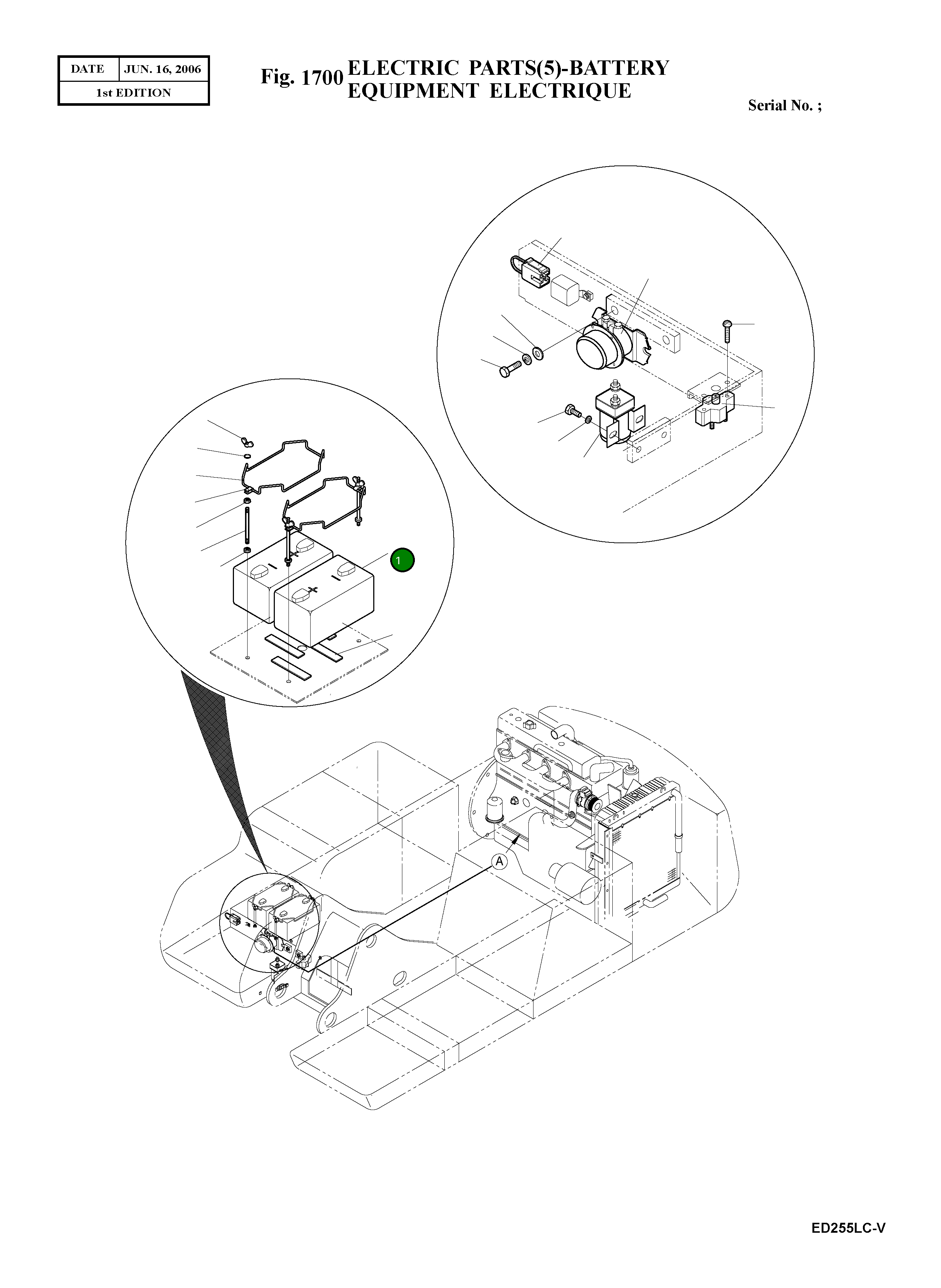 | DATE | JUN. 16, 2006 |
|---|---|
| 1st EDITION | |

Fig. 1700 ELECTRIC PARTS(5)-BATTERY
EQUIPMENT ELECTRIQUE

Serial No. ;

1

A

ED255LC-V