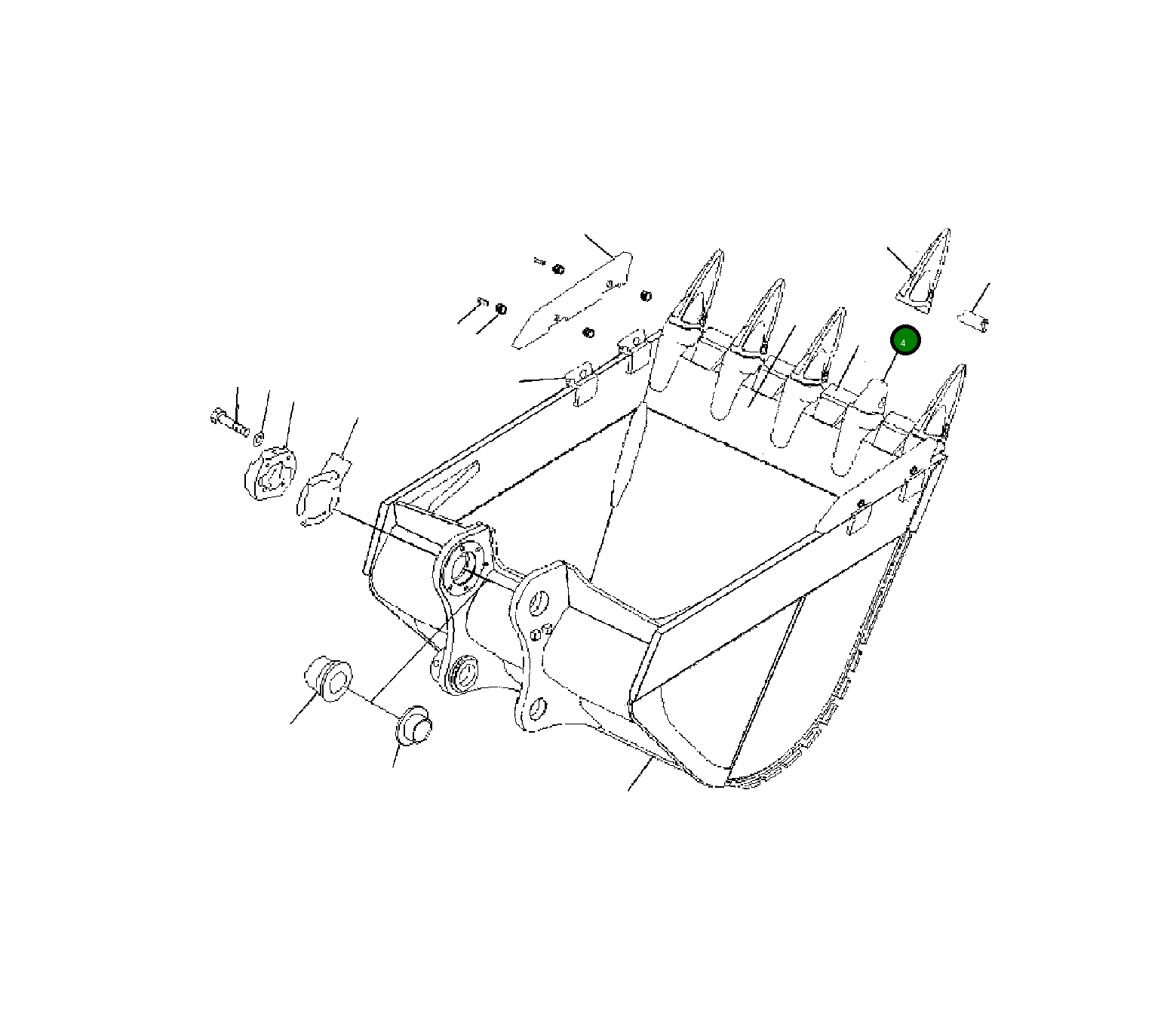 4