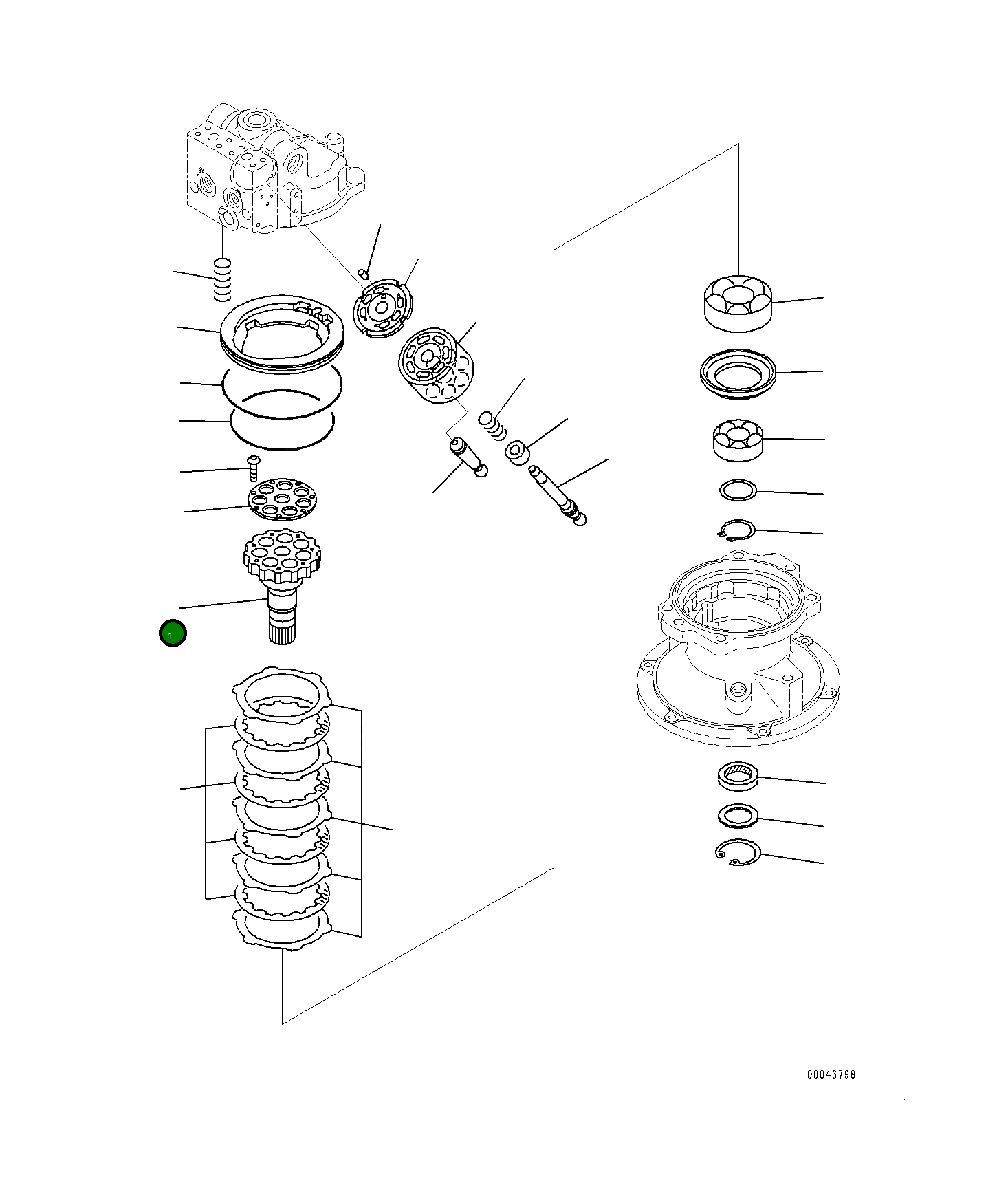 1

00046798