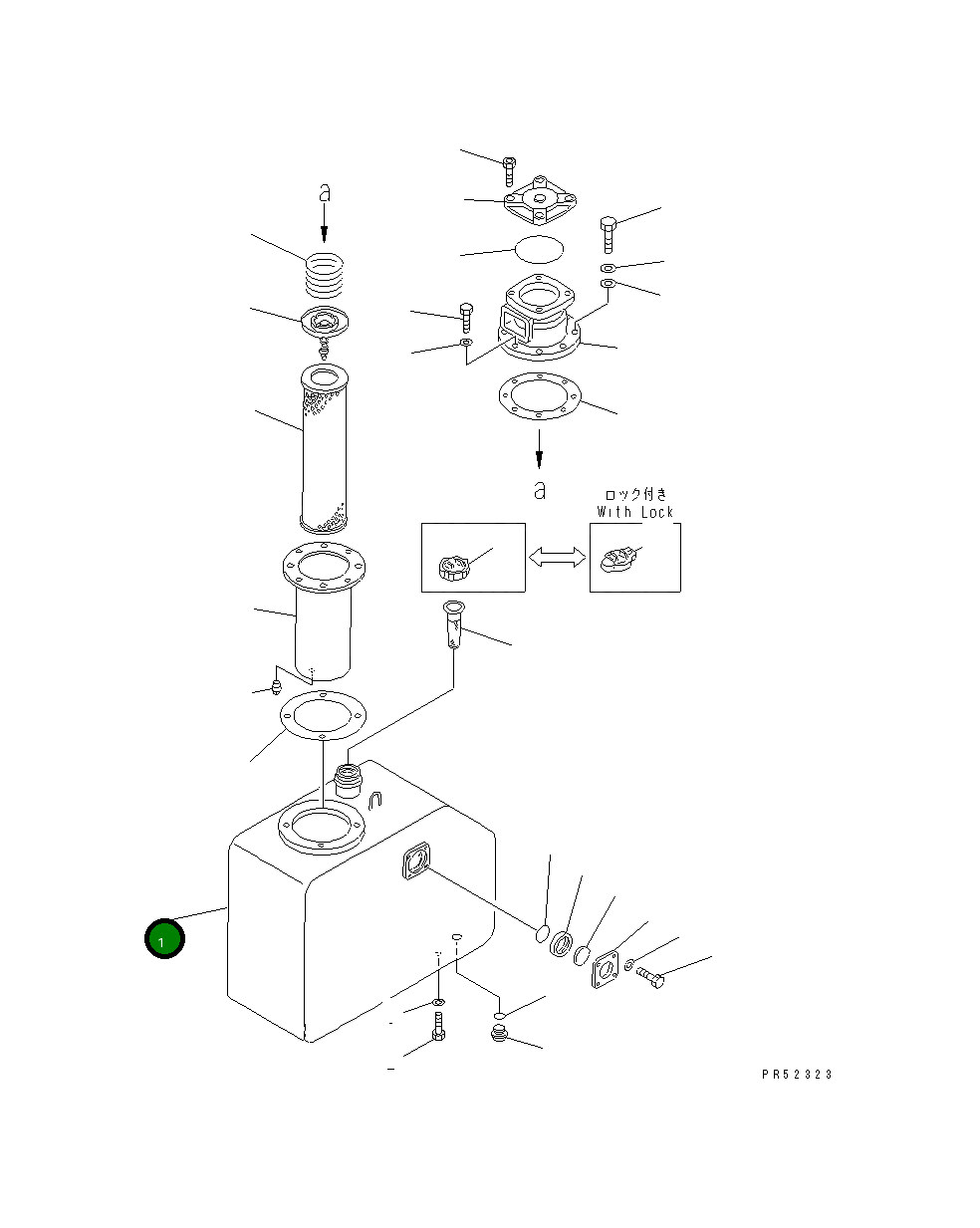 a

a

ロック付き
With Lock

1

PR52323