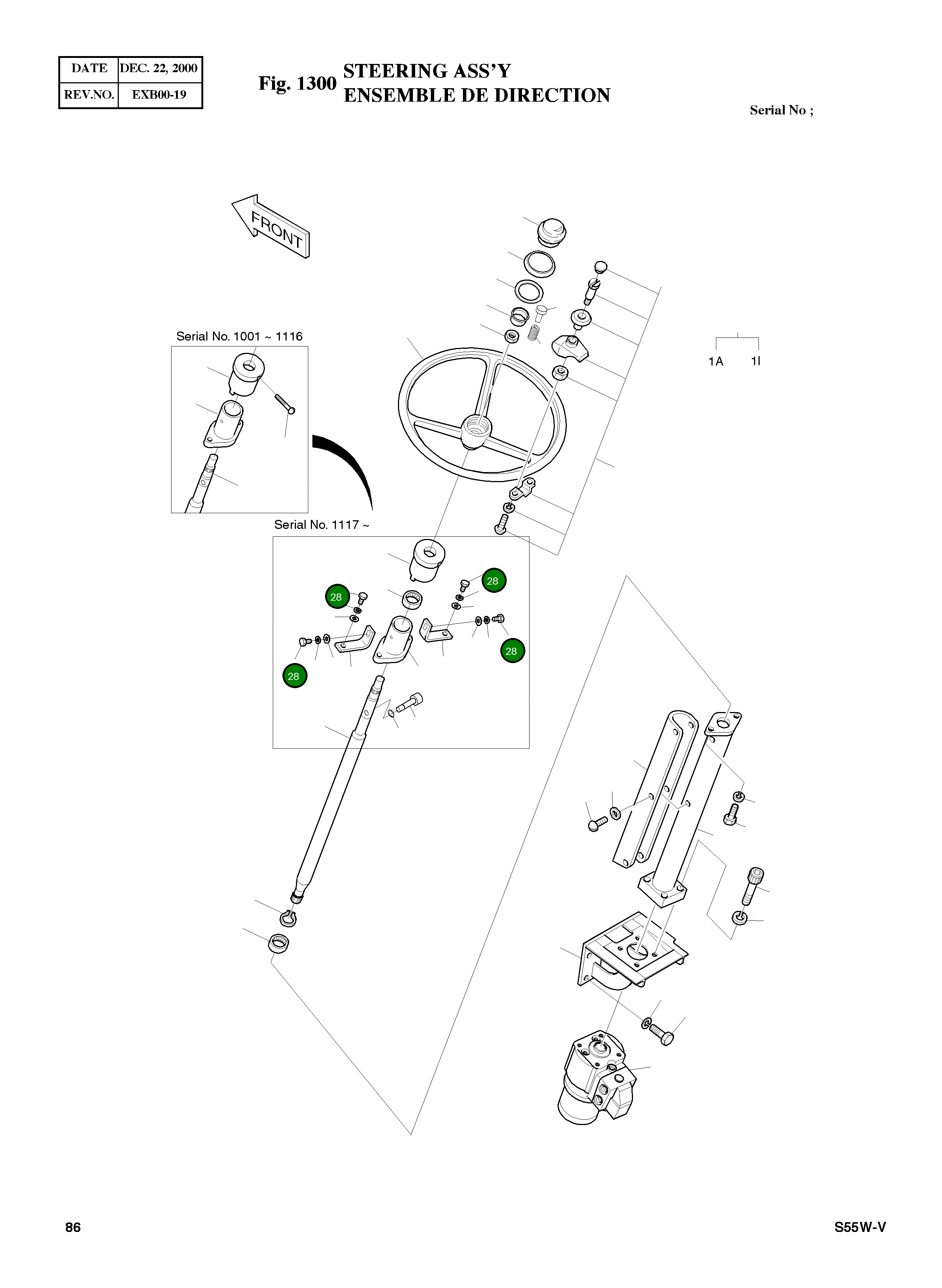 | DATE | DEC. 22, 2000 |
|---|---|
| REV.NO. | EXB00-19 |

Fig. 1300 STEERING ASS'Y
ENSEMBLE DE DIRECTION

Serial No ;

FRONT

Serial No. 1001 ~ 1116

1A 1I

Serial No. 1117 ~

28

28

28

28

86

S55W-V