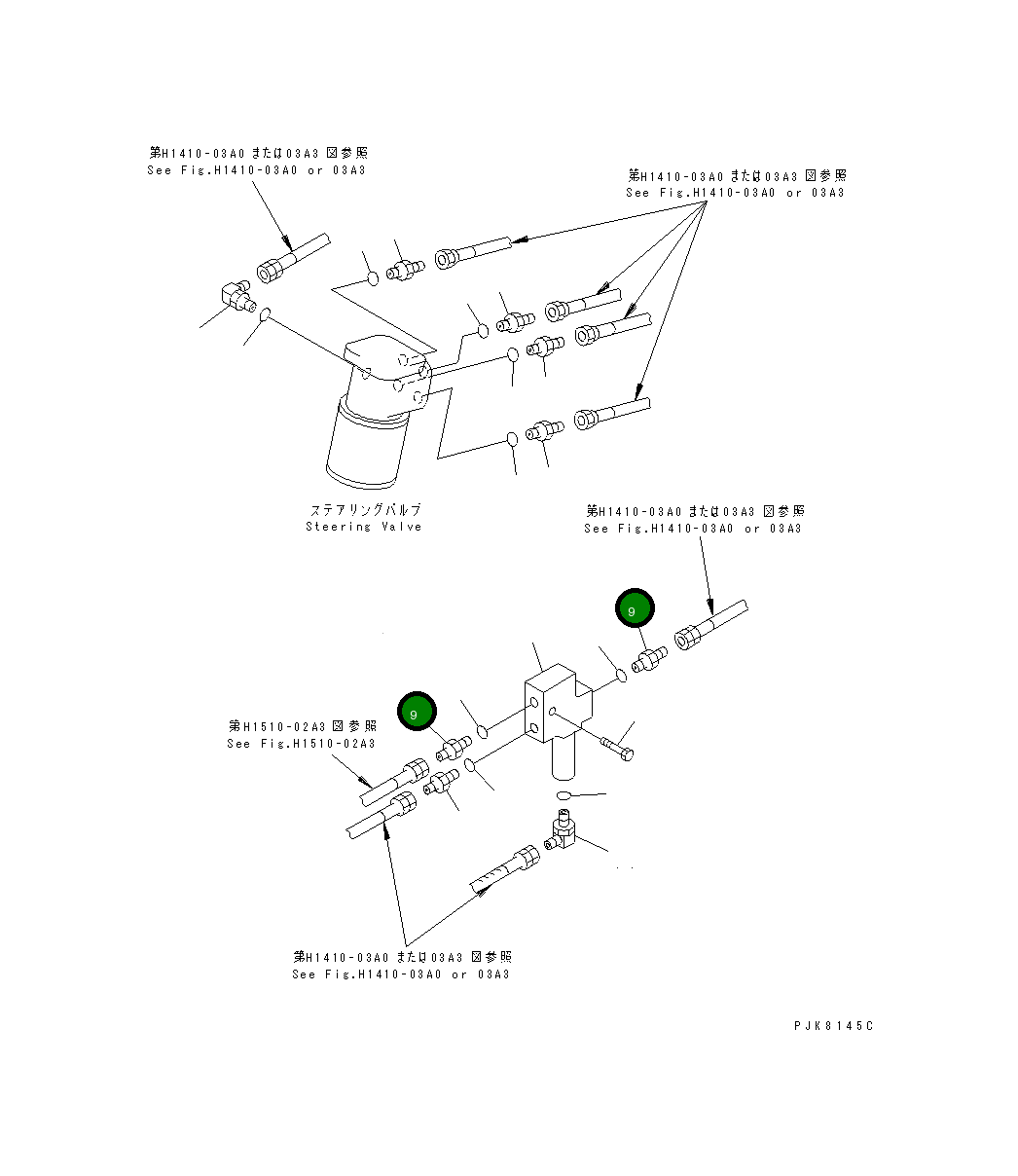 第H1410-03A0 または03A3 図参照
See Fig.H1410-03A0 or 03A3

第H1410-03A0 または03A3 図参照
See Fig.H1410-03A0 or 03A3

ステアリングバルブ
Steering Valve

第H1410-03A0 または03A3 図参照
See Fig.H1410-03A0 or 03A3

9

9

第H1510-02A3 図参照
See Fig.H1510-02A3

第H1410-03A0 または03A3 図参照
See Fig.H1410-03A0 or 03A3

PJK8145C