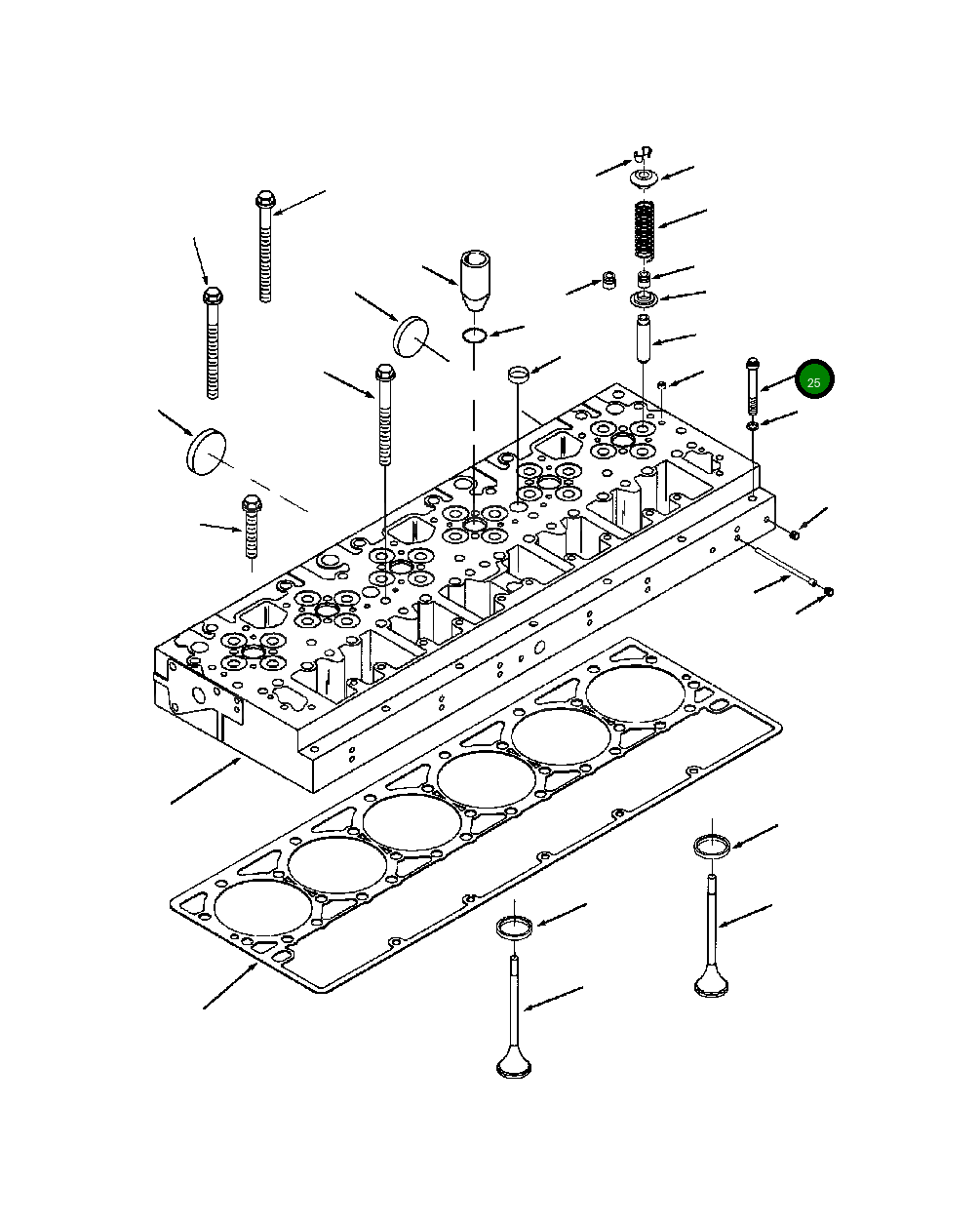 25