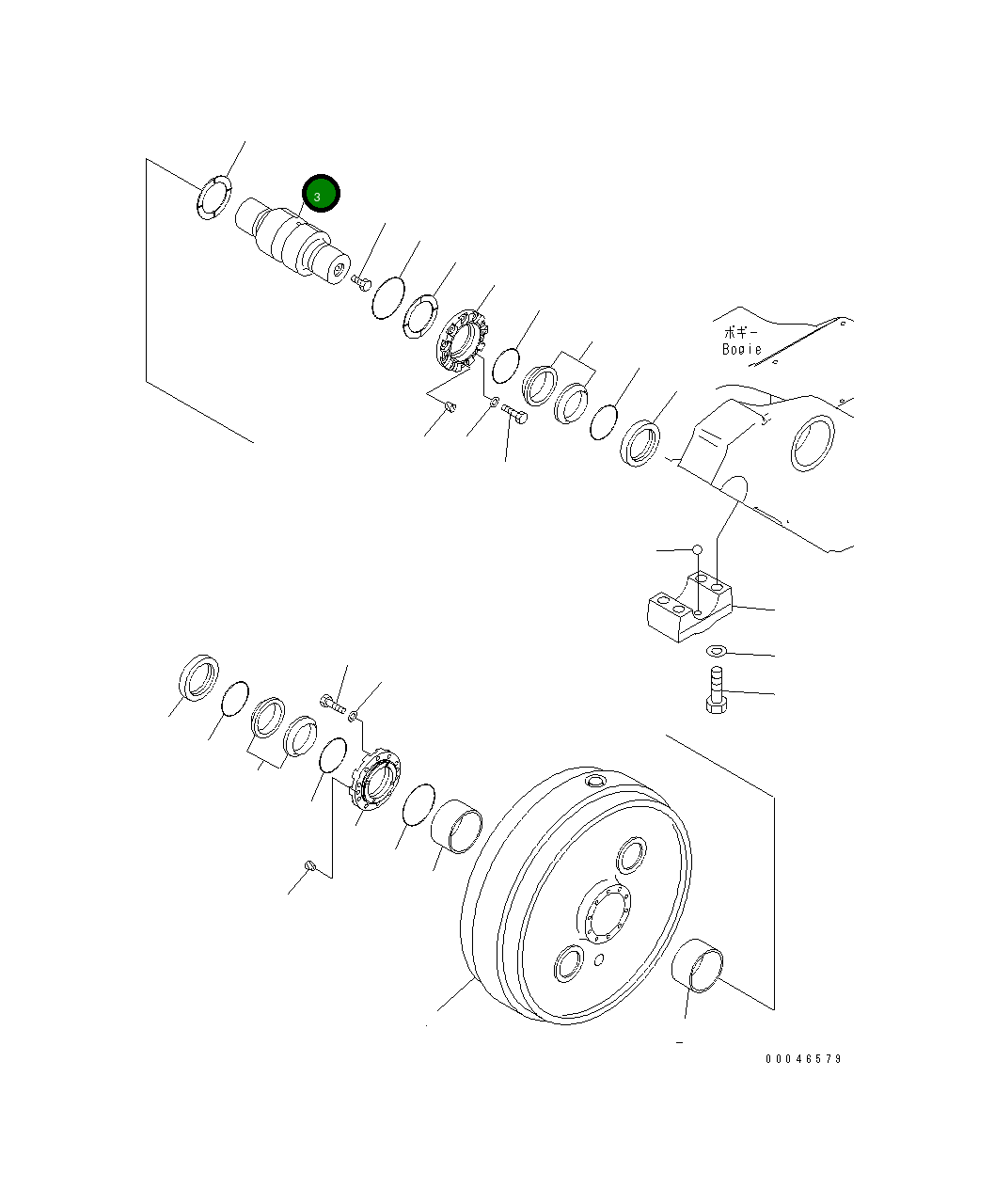 3

ボギー
Bogie

00046579