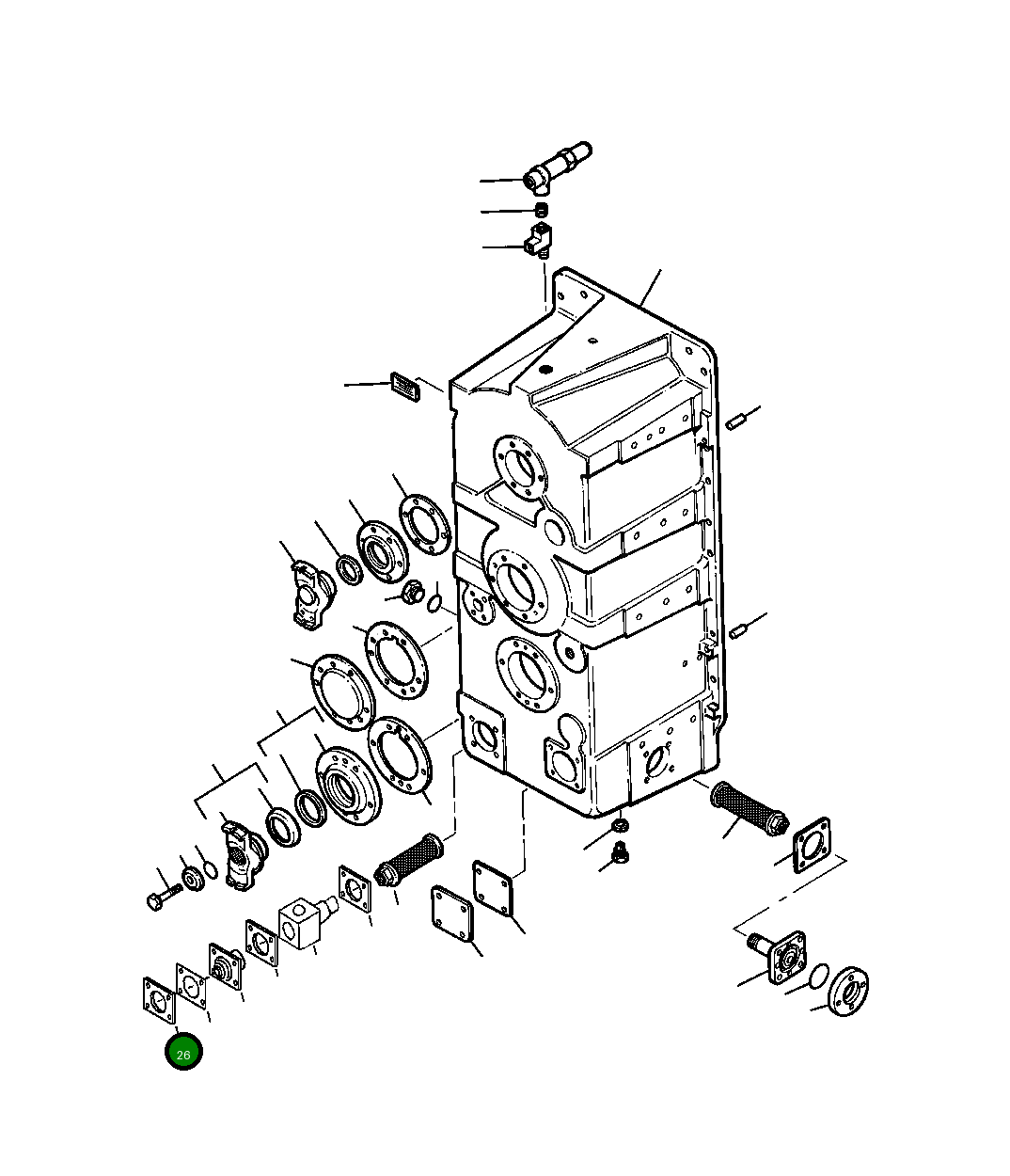 26