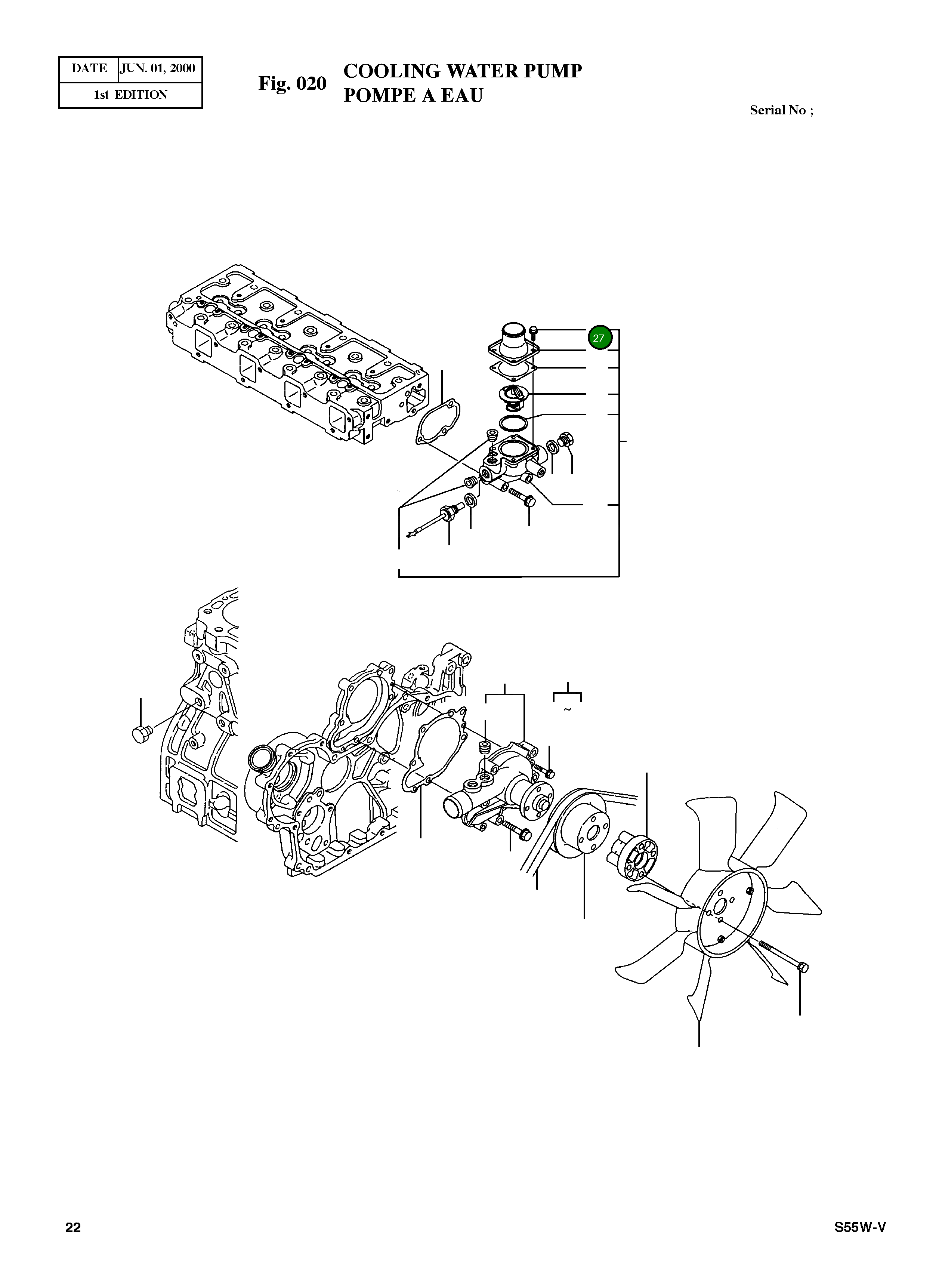 | DATE | JUN. 01, 2000 |
|---|---|
| 1st EDITION | |

Fig. 020 COOLING WATER PUMP
POMPE A EAU

Serial No ;

27

~

22

S55W-V