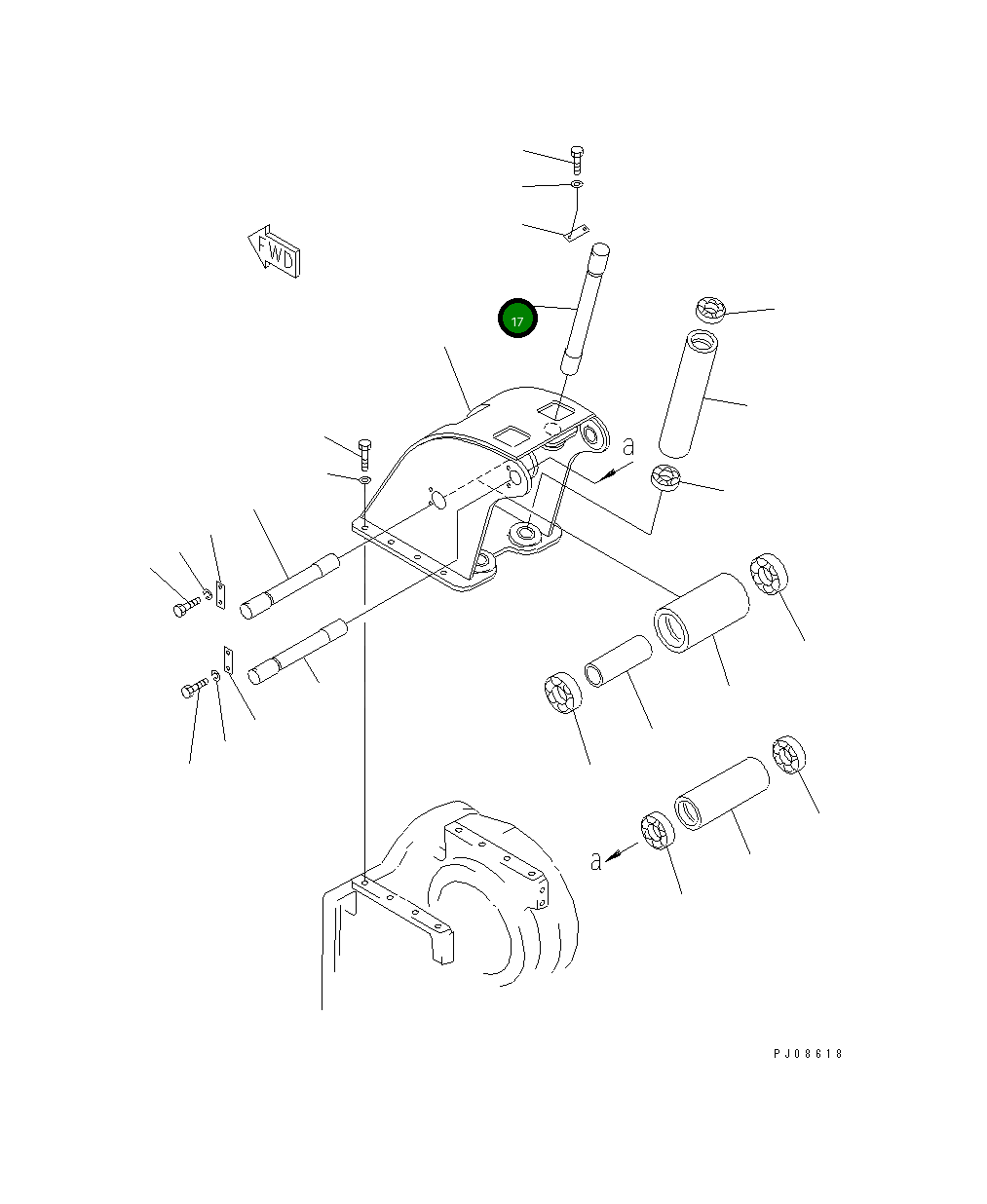 FWD
17
a
a
PJ08618