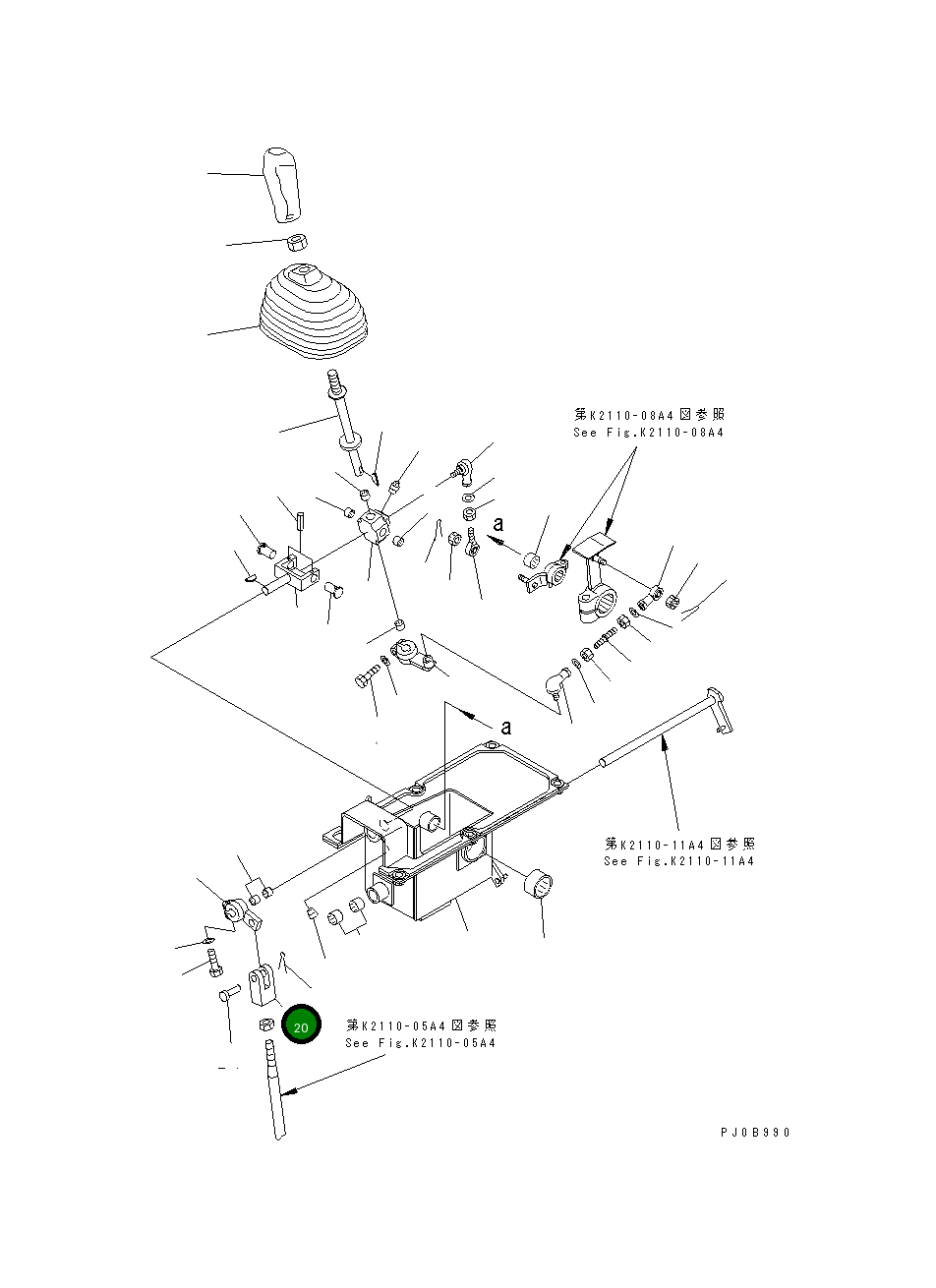 第K2110-08A4図参照
See Fig.K2110-08A4

a

a

第K2110-11A4図参照
See Fig.K2110-11A4

20

第K2110-05A4図参照
See Fig.K2110-05A4

PJ0B990