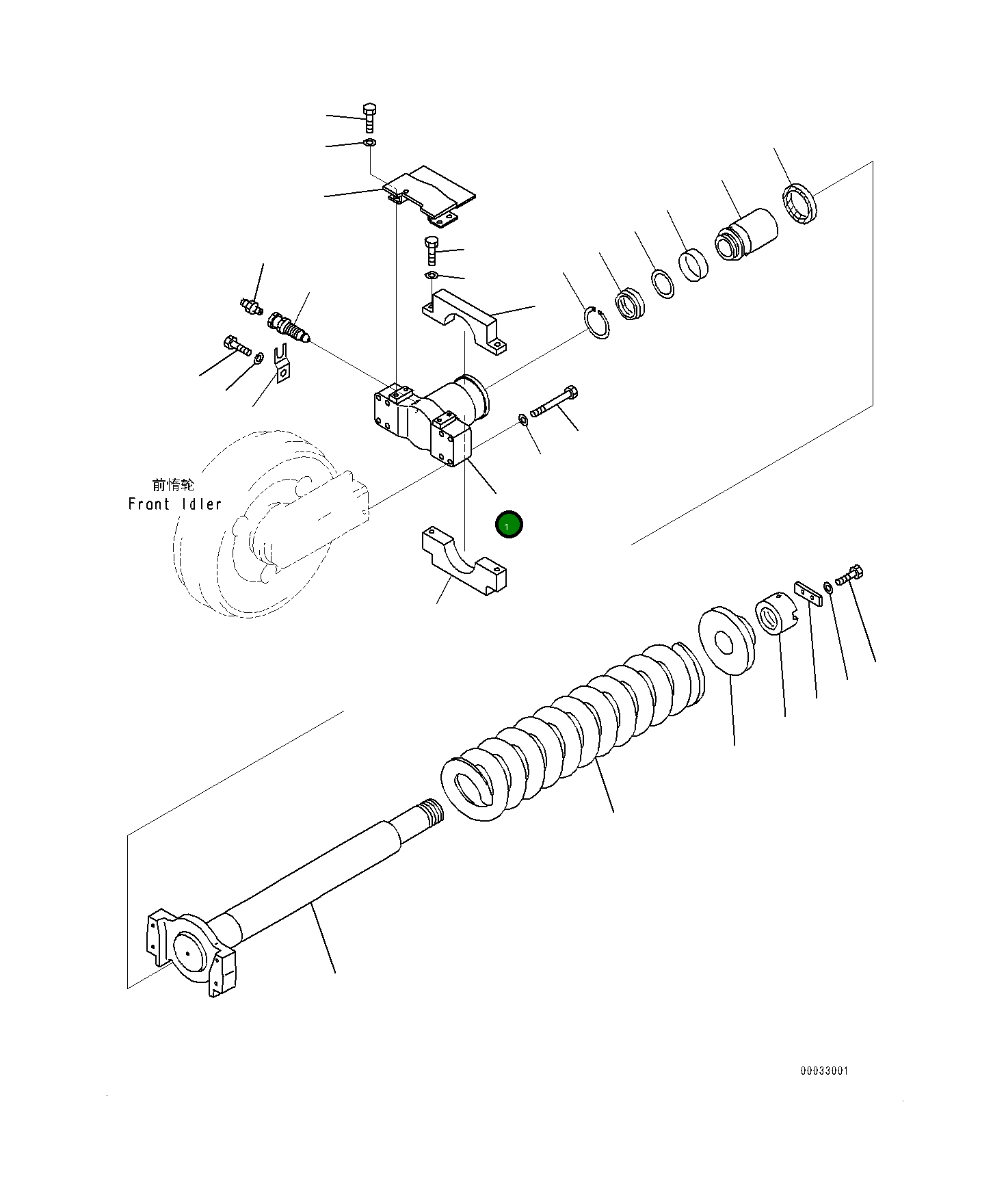 前惰轮
Front Idler

1

00033001