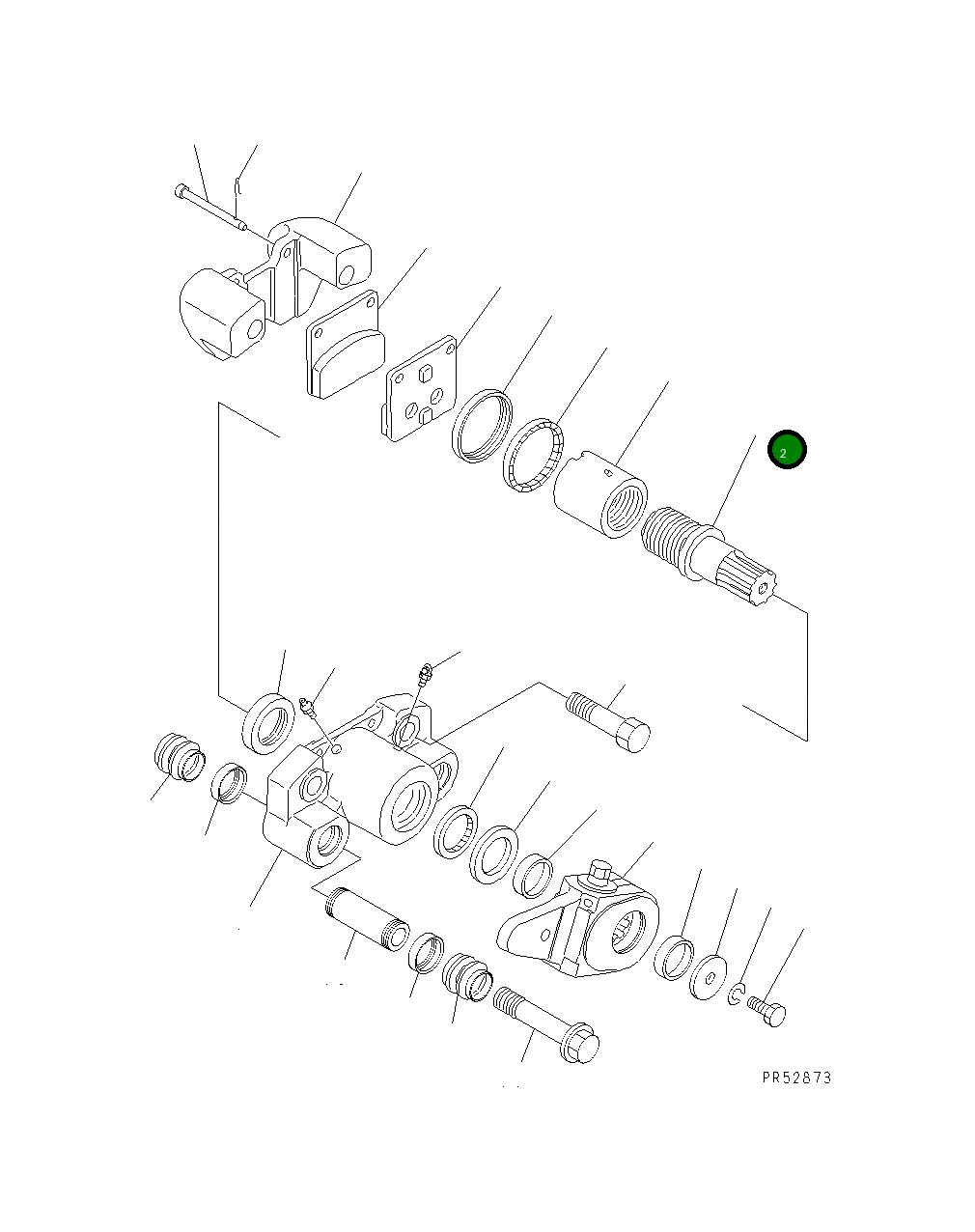 2

PR52873