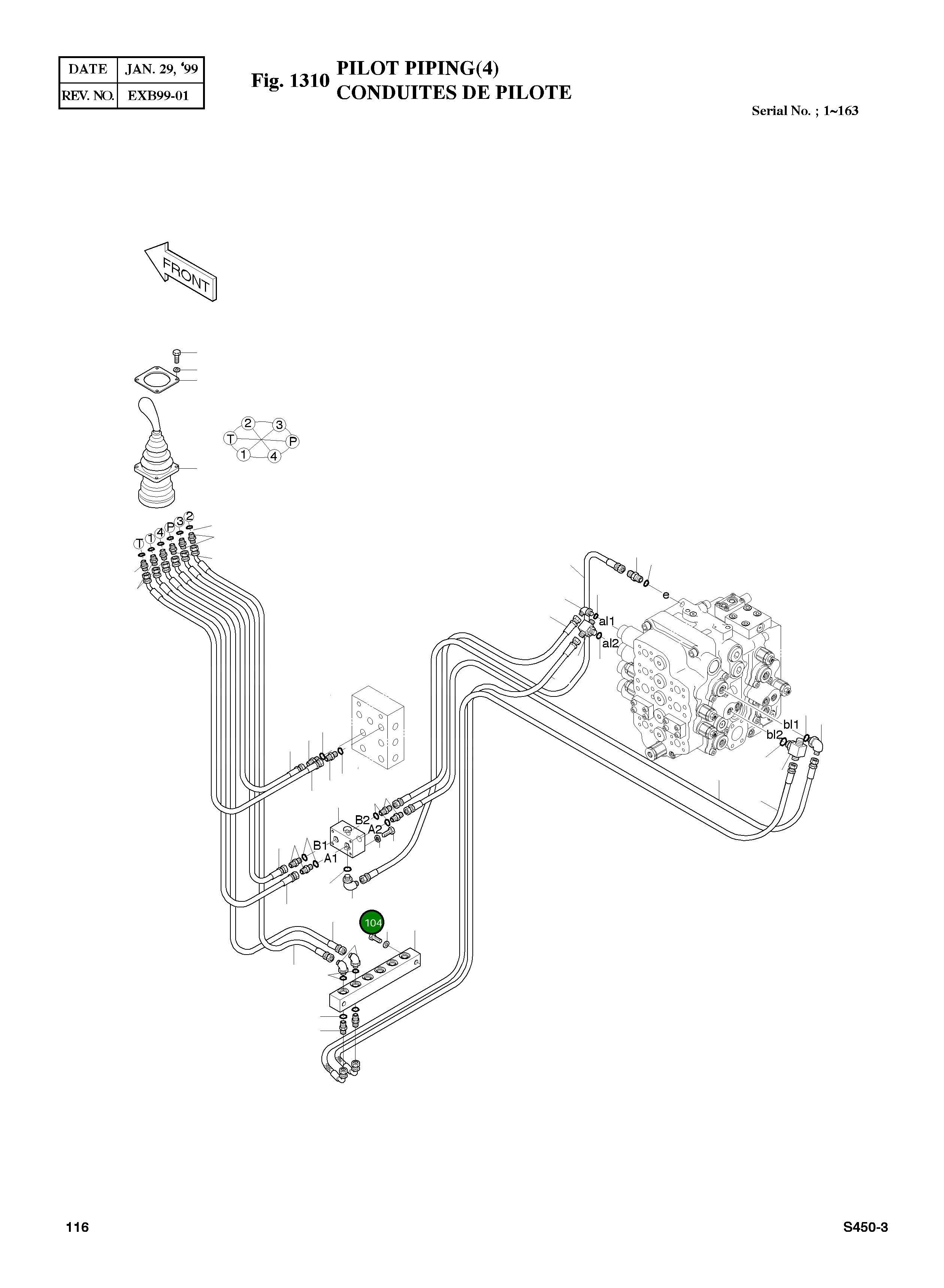 | DATE | JAN. 29, '99 |
|---|---|
| REV. NO. | EXB99-01 |

Fig. 1310 PILOT PIPING(4)
CONDUITES DE PILOTE

Serial No. ; 1~163

FRONT

2 3 T P 1 4

T 1 4 P 3 2

e

al1

al2

bl1

bl2

B2

A2

B1

A1

104

116

S450-3