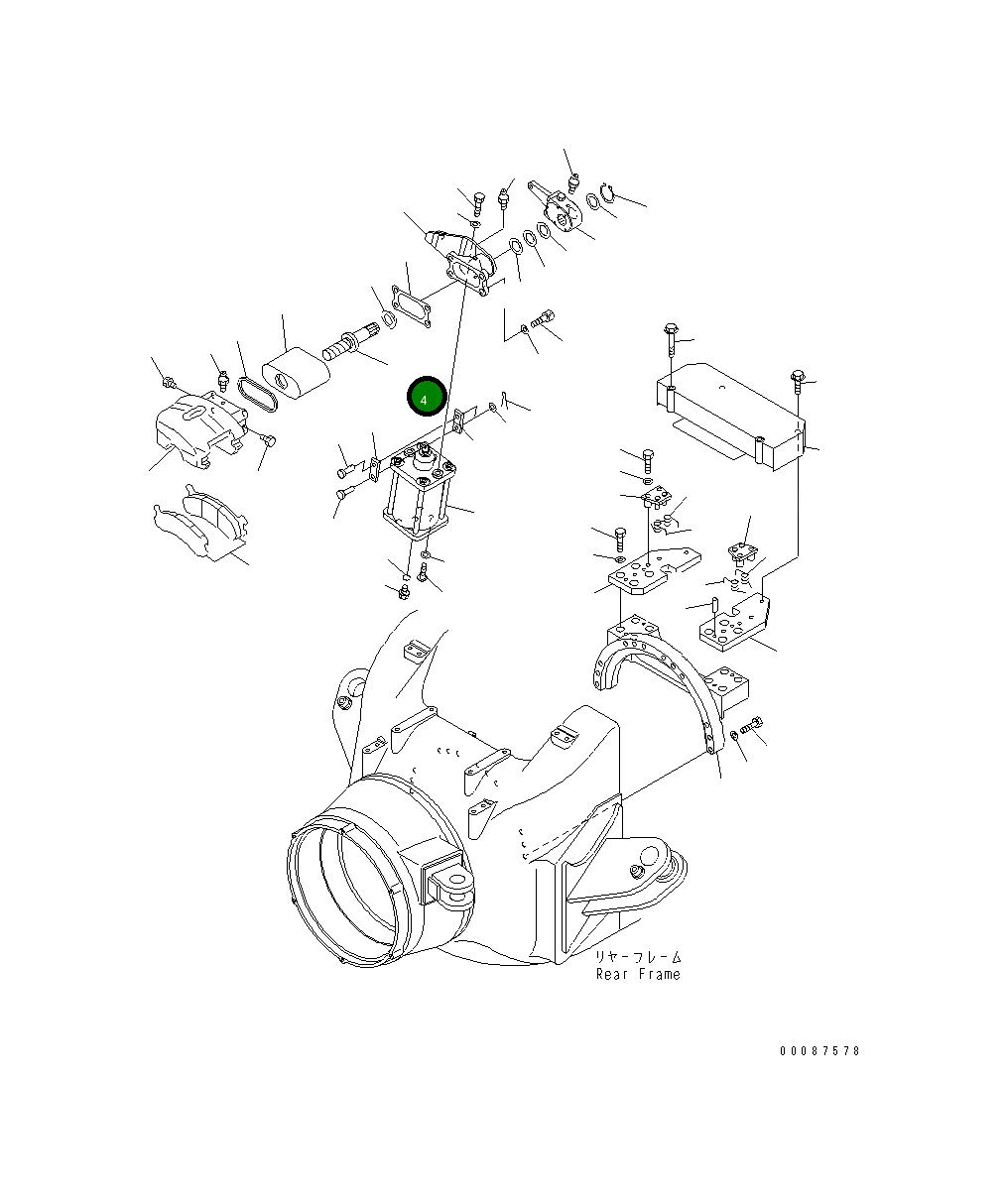 4

リヤーフレーム
Rear Frame

00087578