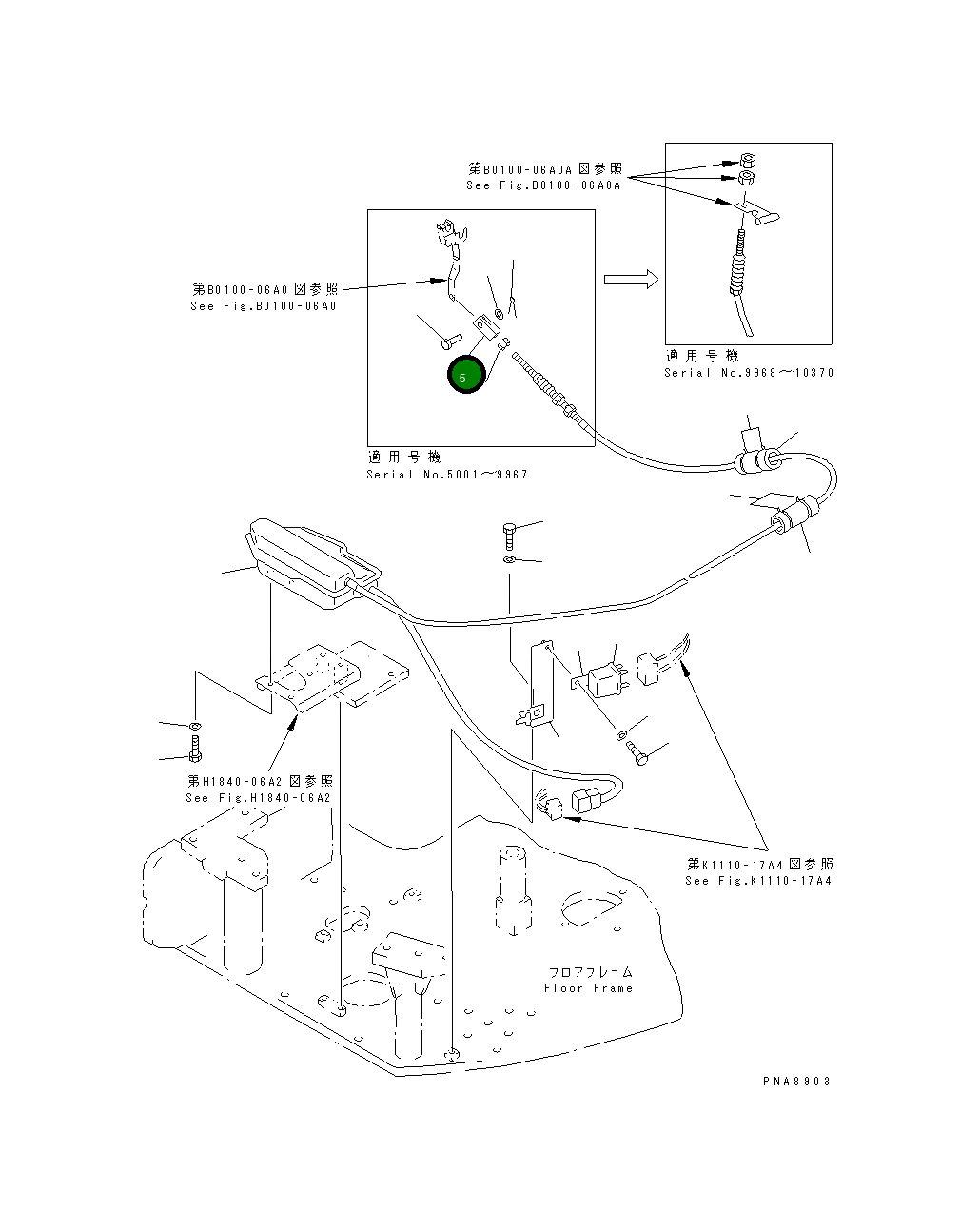 第B0100-06A0A図参照
See Fig.B0100-06A0A

第B0100-06A0図参照
See Fig.B0100-06A0

5

適用号機
Serial No.9968～10370

適用号機
Serial No.5001～9967

第H1840-06A2図参照
See Fig.H1840-06A2

第K1110-17A4図参照
See Fig.K1110-17A4

フロアフレーム
Floor Frame

PNA8903