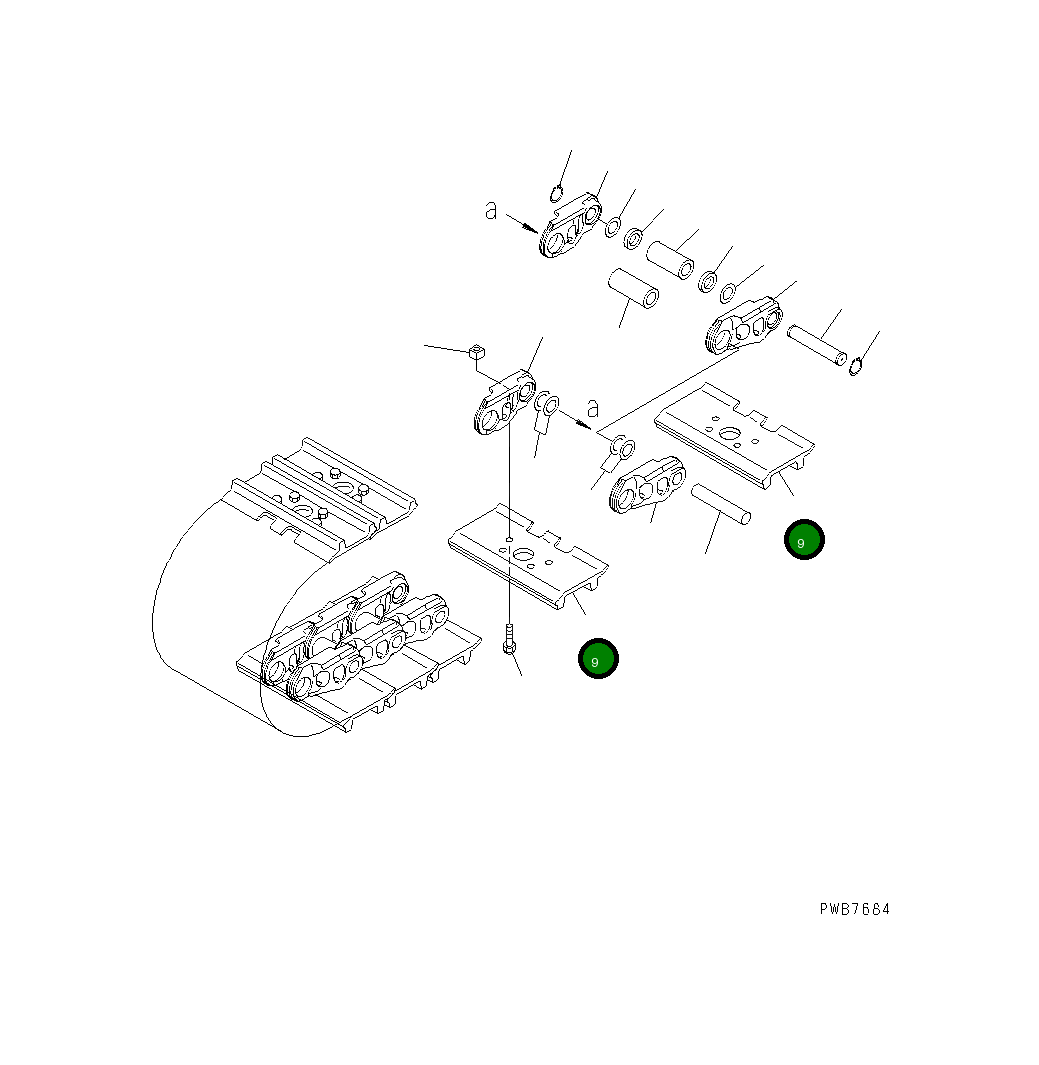 a

a

9

9

PWB7664