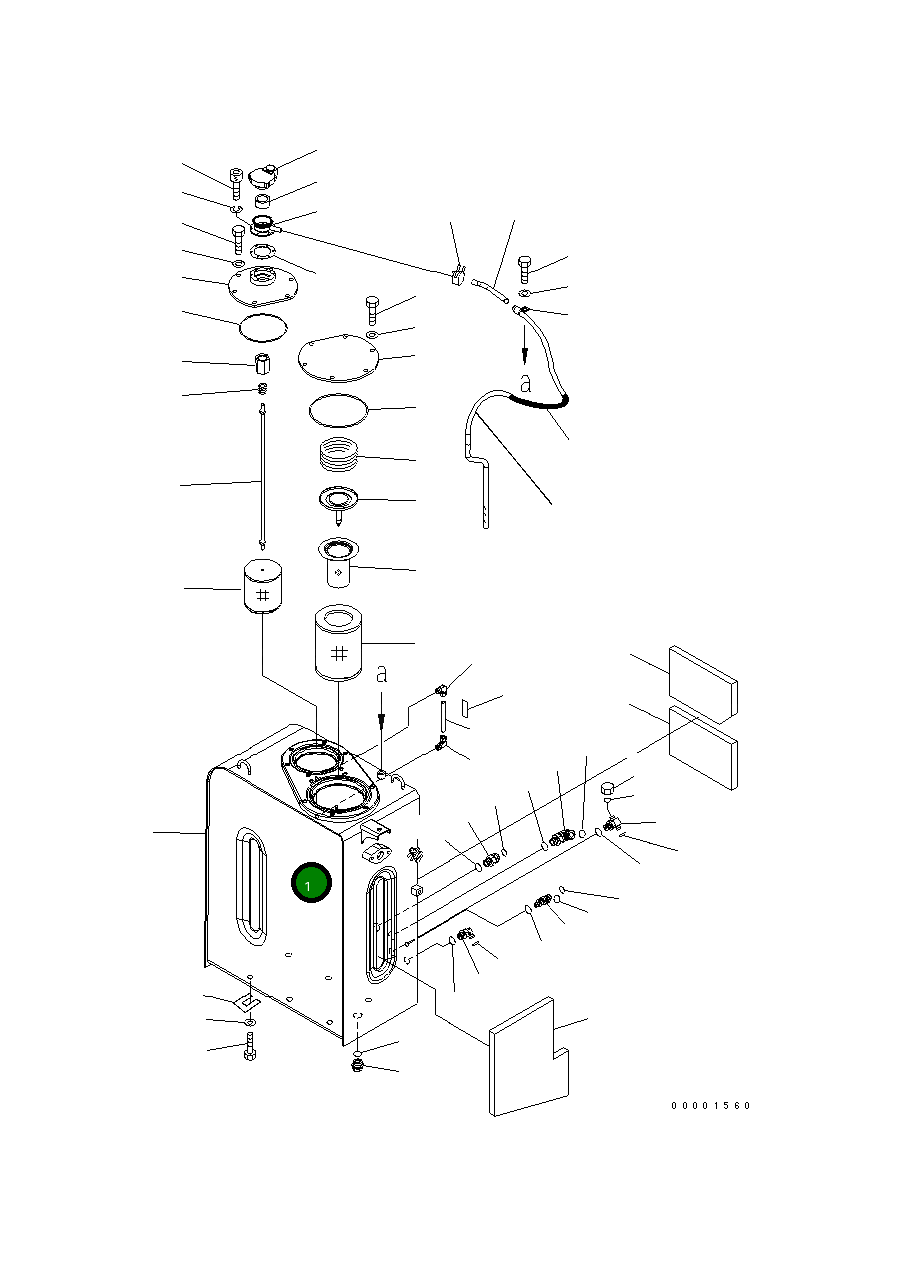 a

a

1

00001560