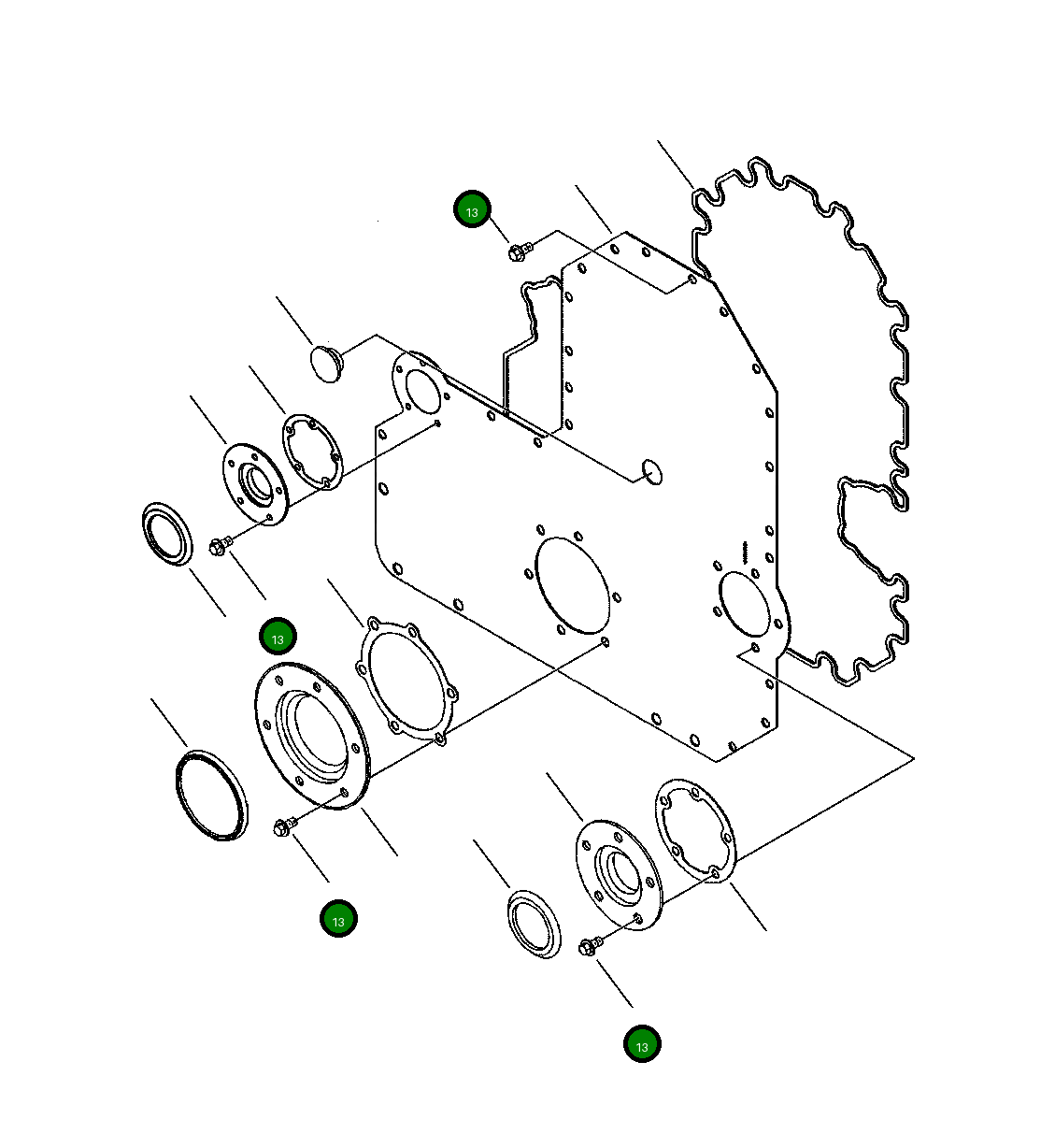 13

13

13

13