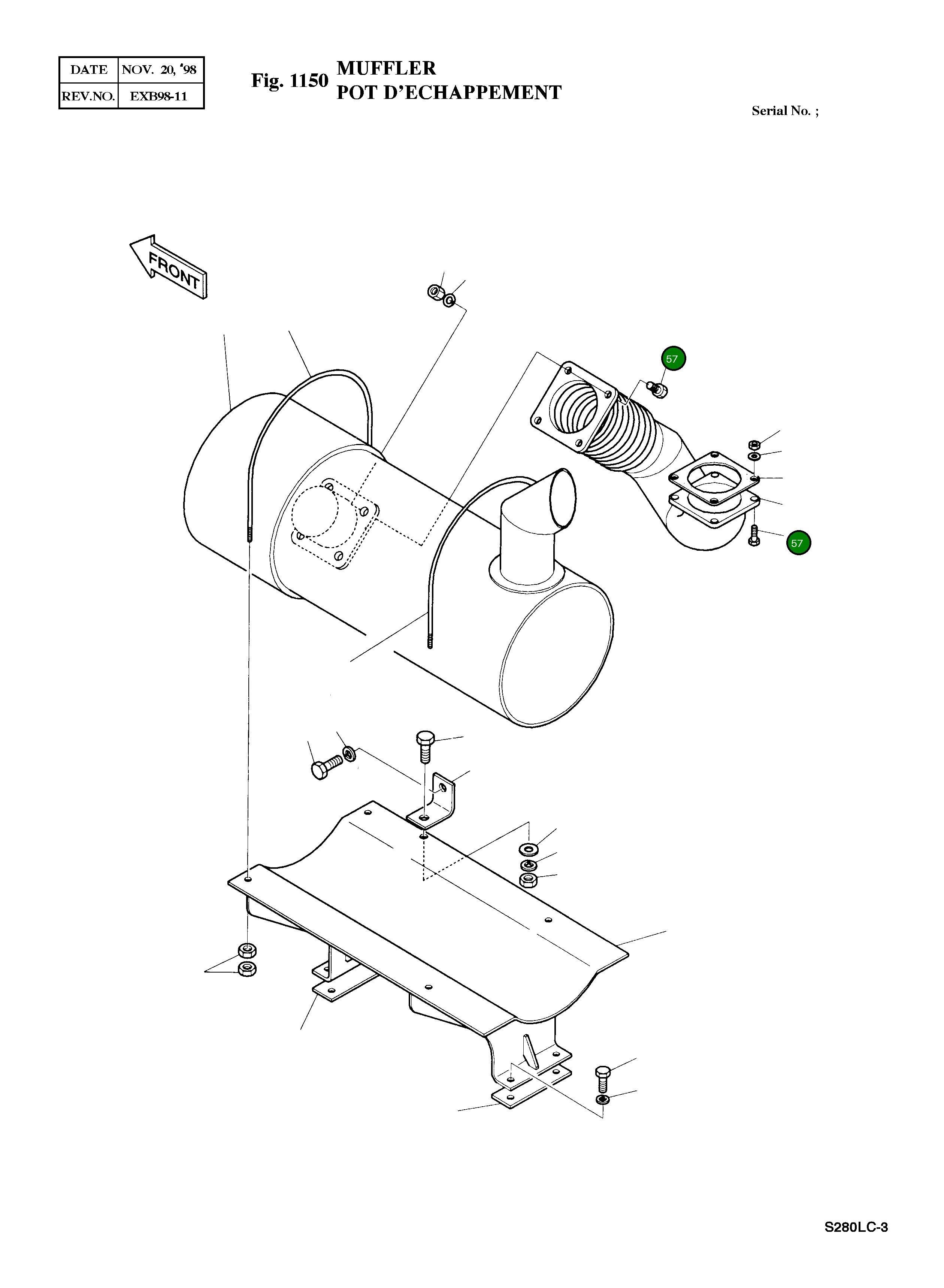 | DATE | NOV. 20, '98 |
|---|---|
| REV.NO. | EXB98-11 |

Fig. 1150 MUFFLER
POT D'ECHAPPEMENT

Serial No. ;

FRONT

57

57

S280LC-3