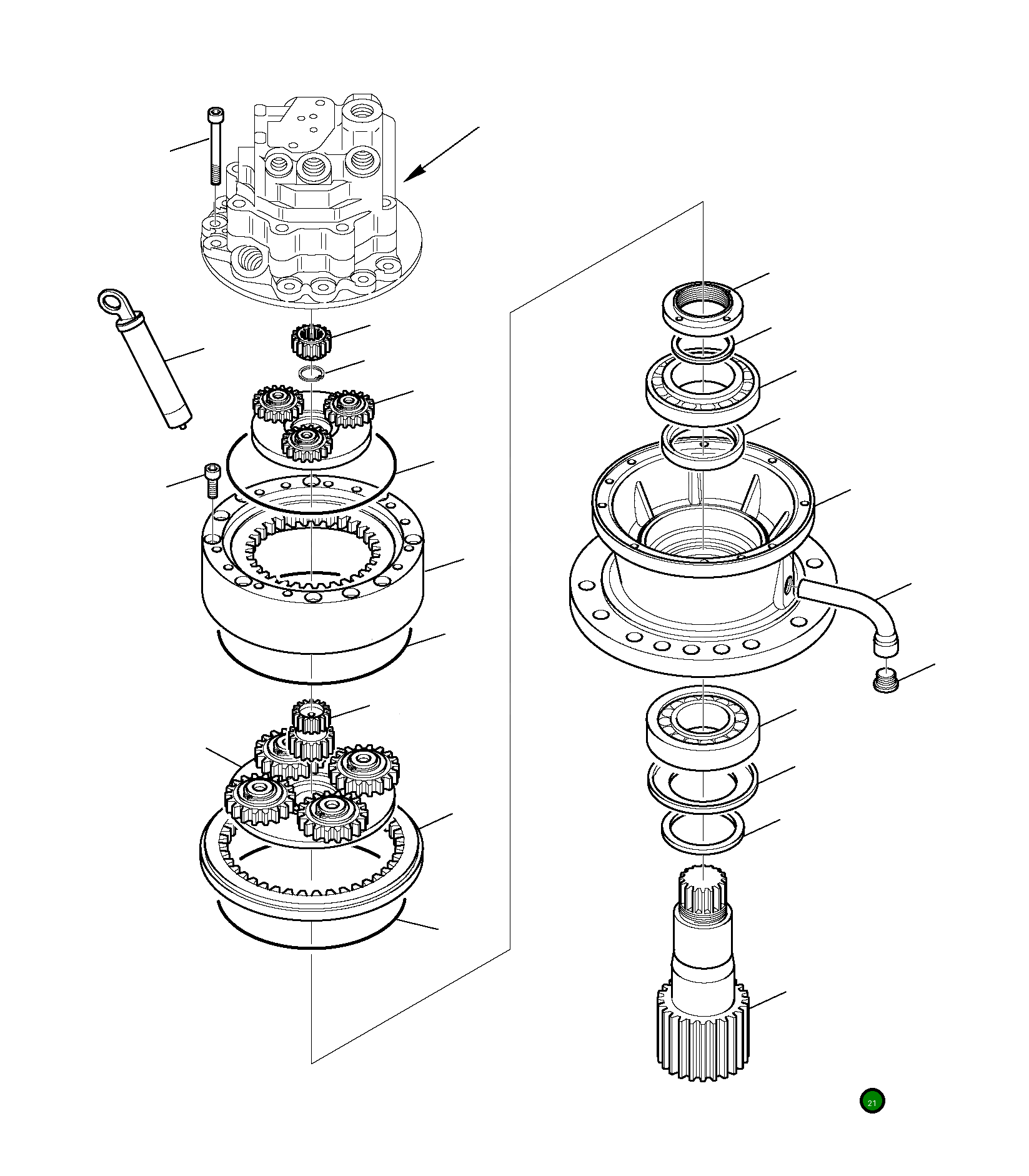 21