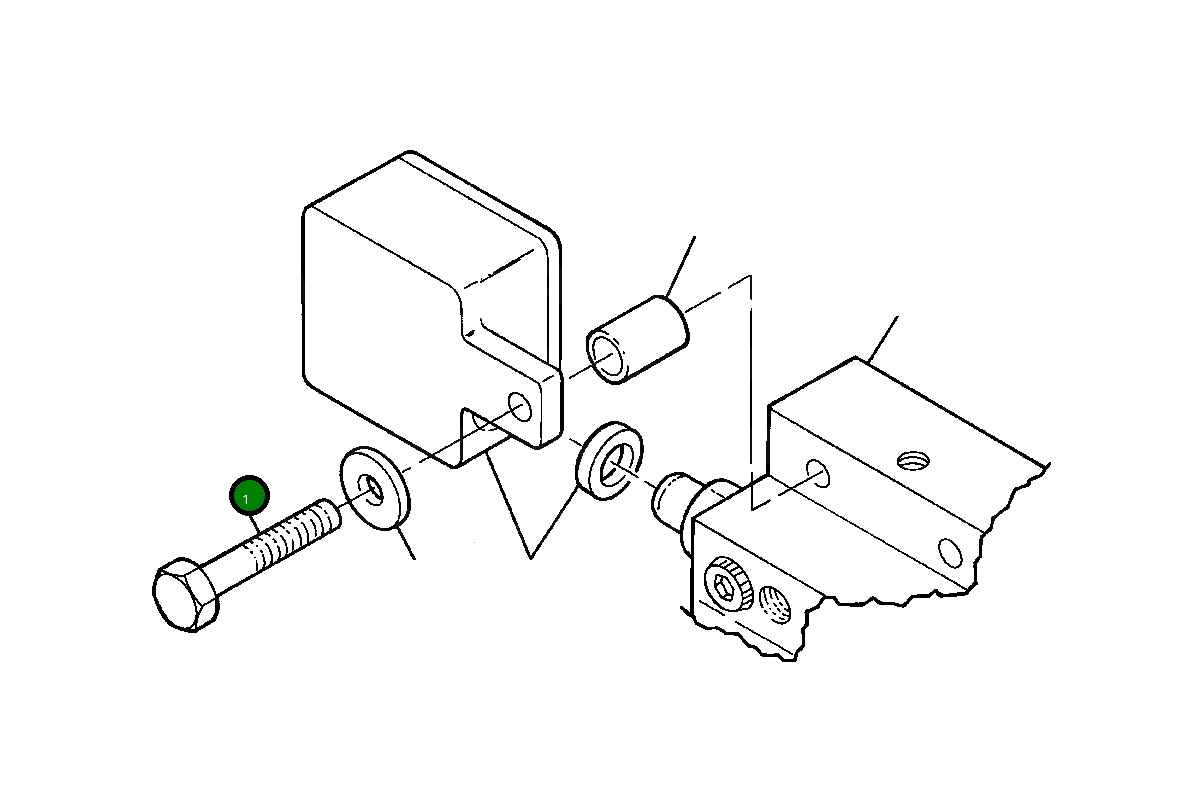 1