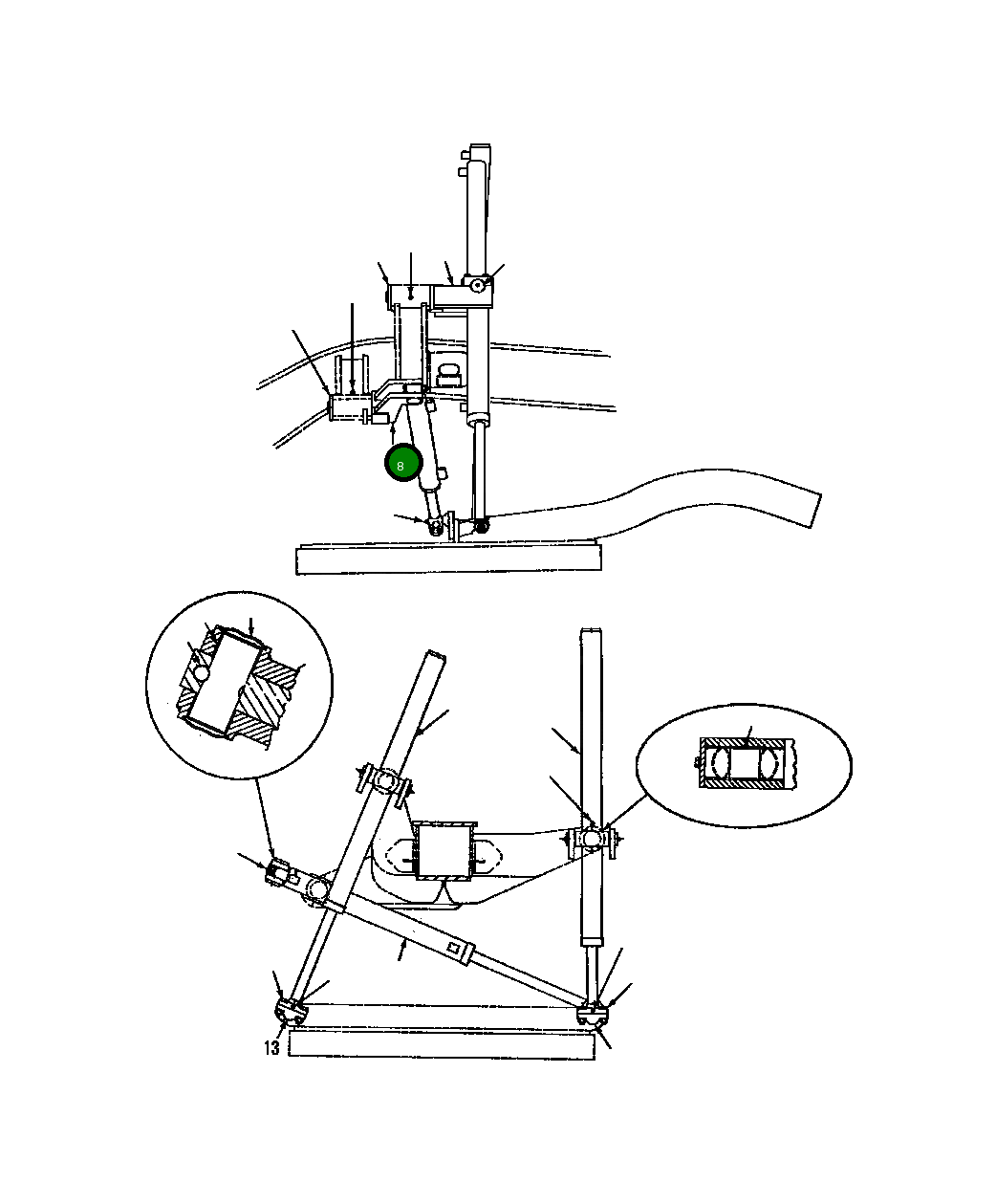 8

13