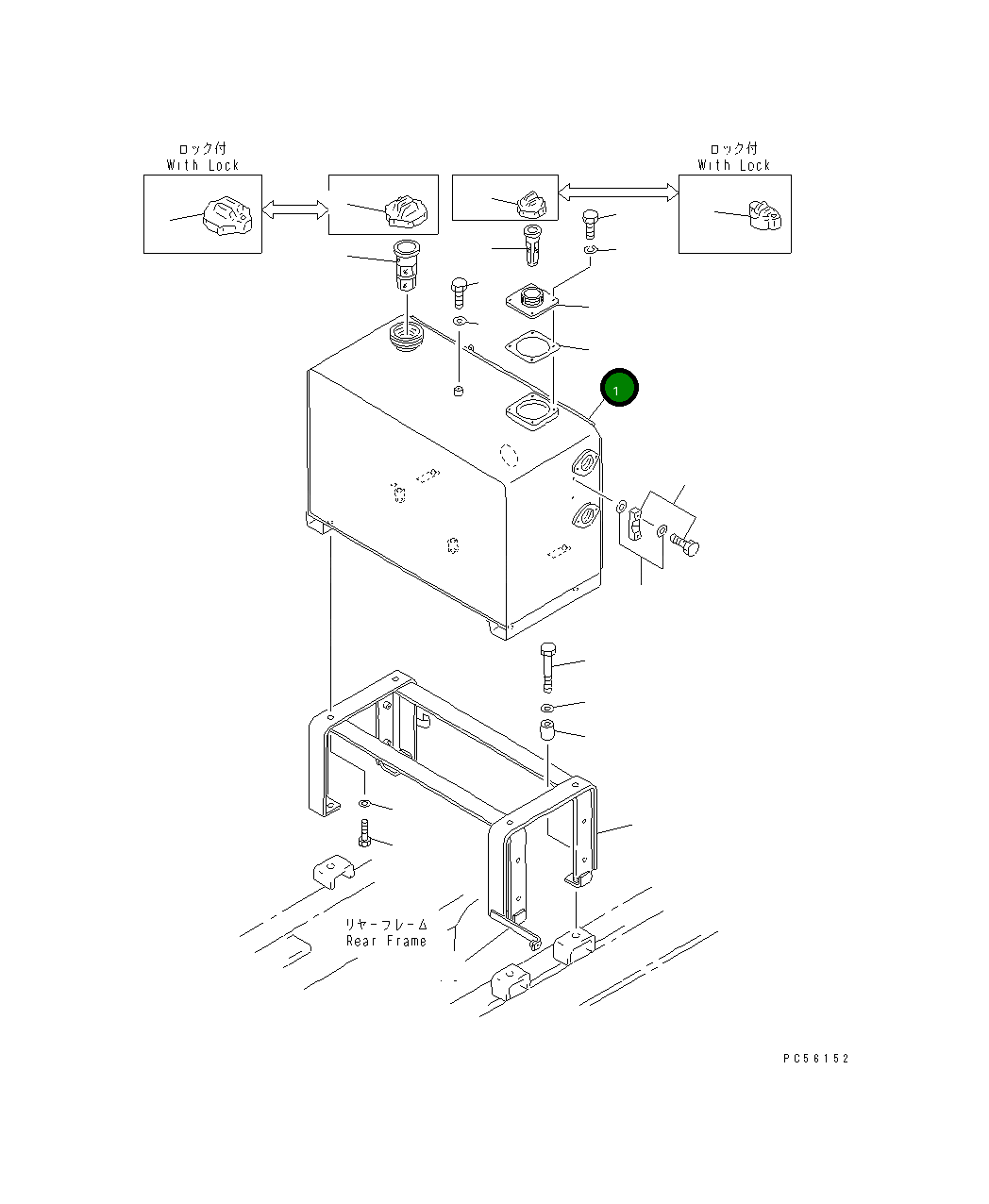 ロック付
With Lock

ロック付
With Lock

1

リヤーフレーム
Rear Frame

PC56152