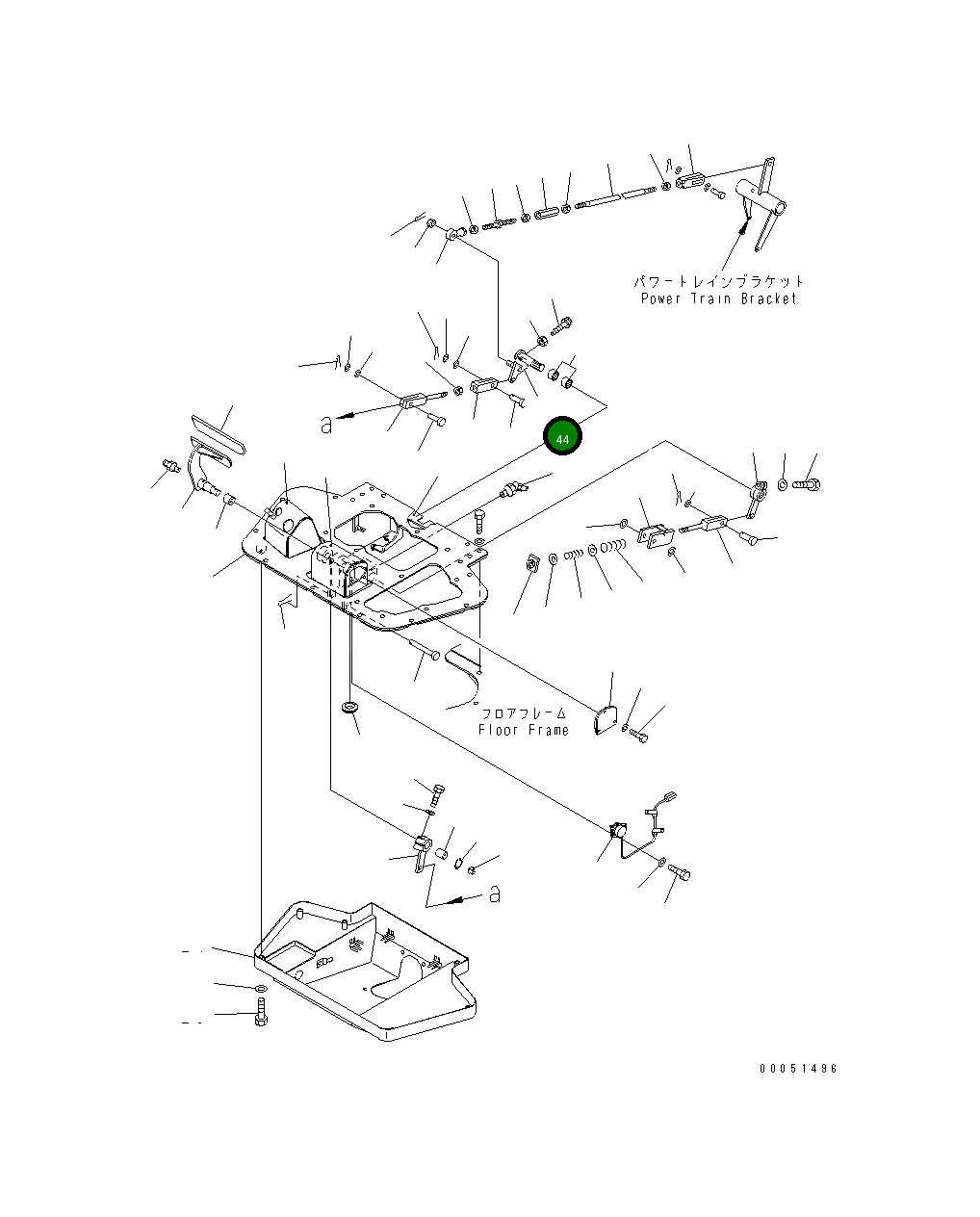 パワートレインブラケット
Power Train Bracket

a

44

フロアフレーム
Floor Frame

a

00051496