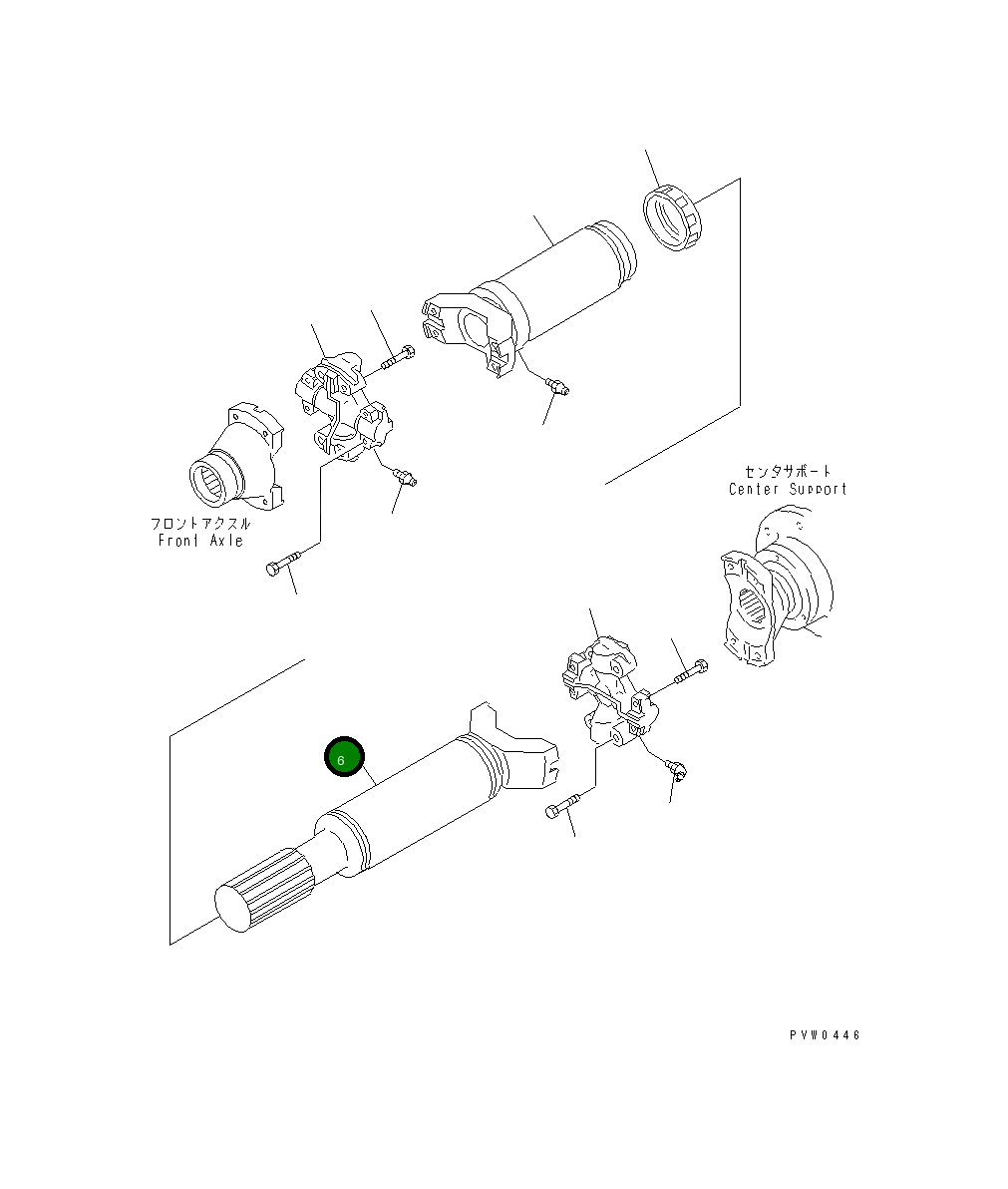 センタサポート
Center Support

フロントアクスル
Front Axle

6

PVW0446