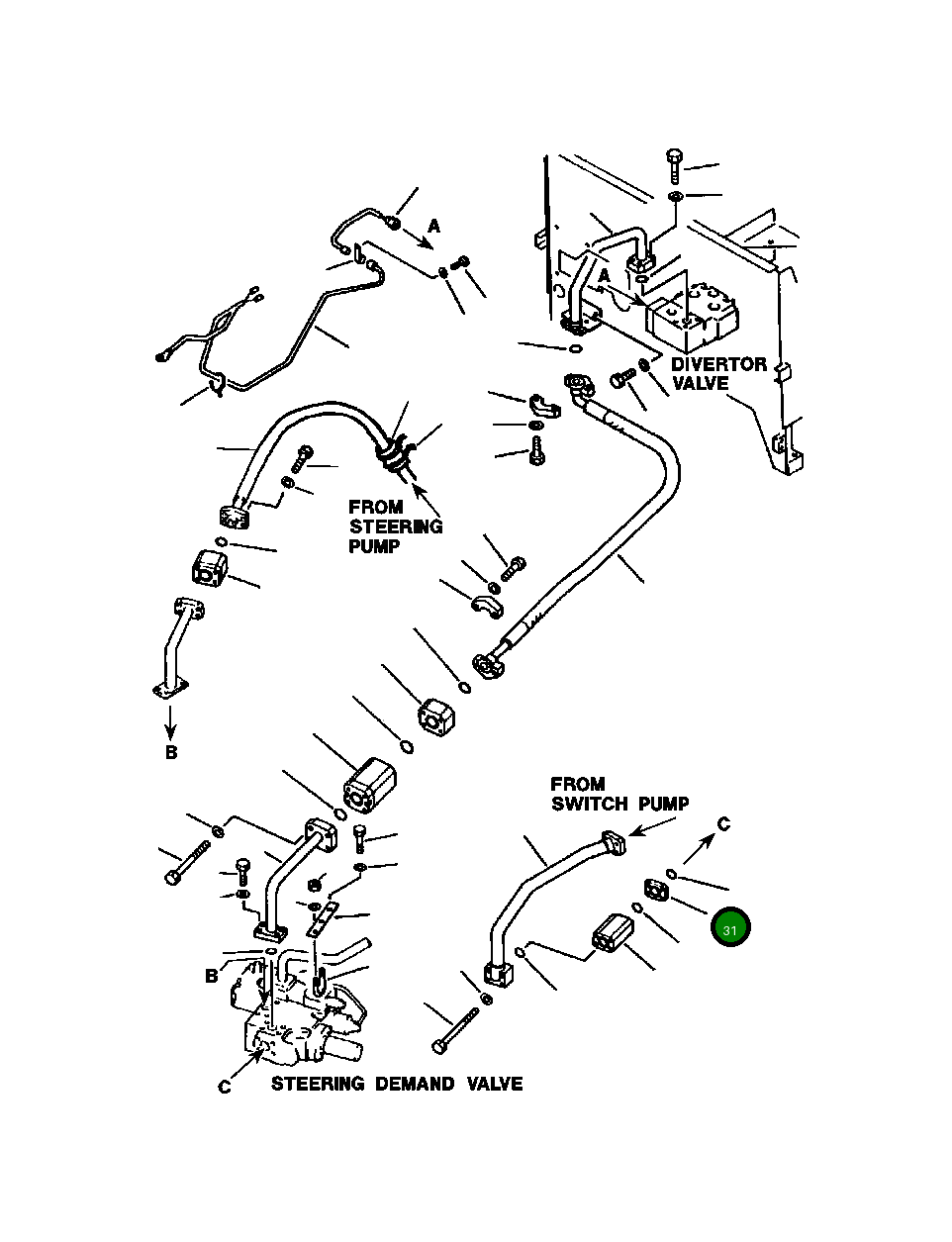 A

A

DIVERTOR VALVE

FROM STEERING PUMP

B

FROM SWITCH PUMP

C

31

B

C

STEERING DEMAND VALVE