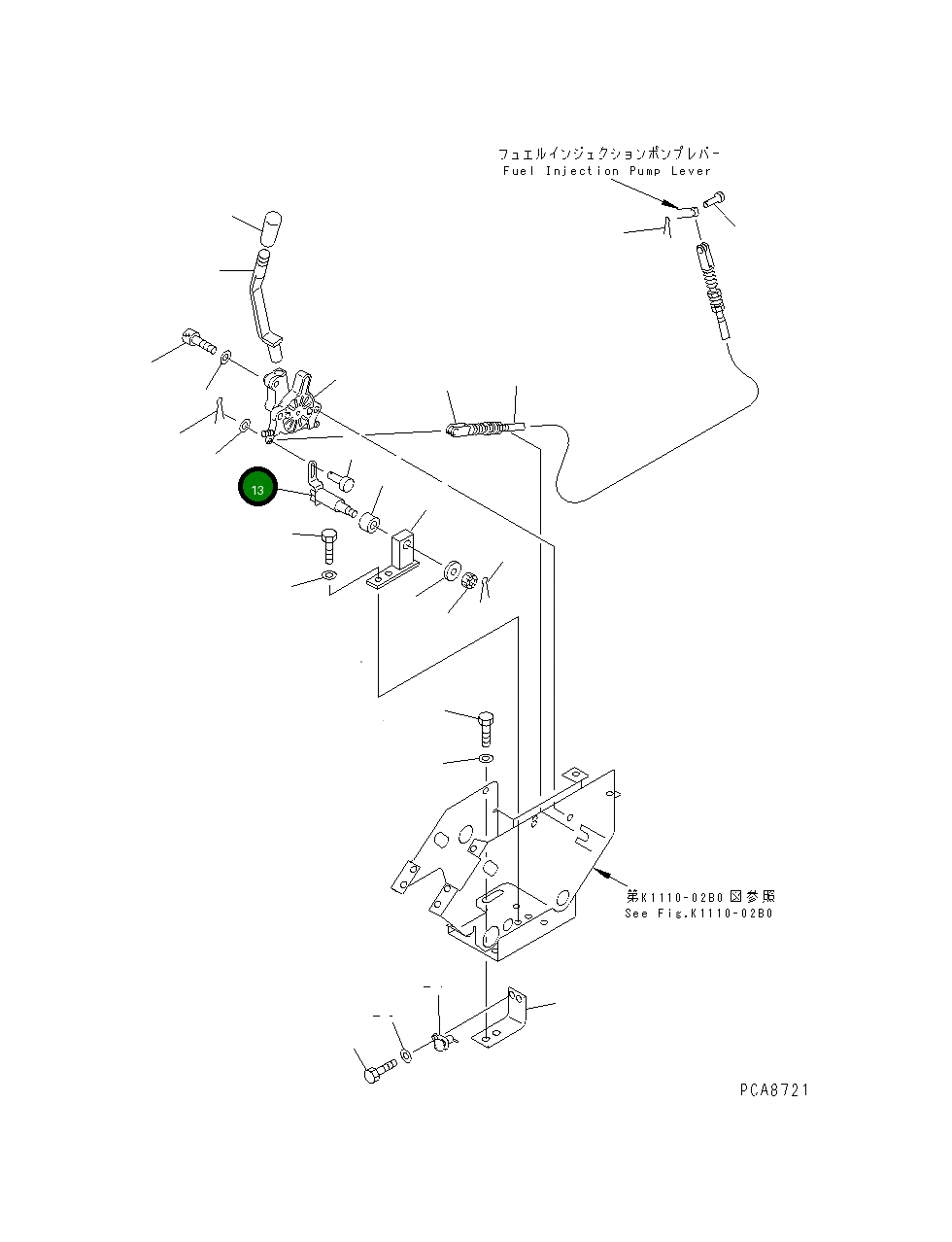 フュエルインジェクションポンプレバー
Fuel Injection Pump Lever

13

第K1110-02B0図参照
See Fig.K1110-02B0

PCA8721