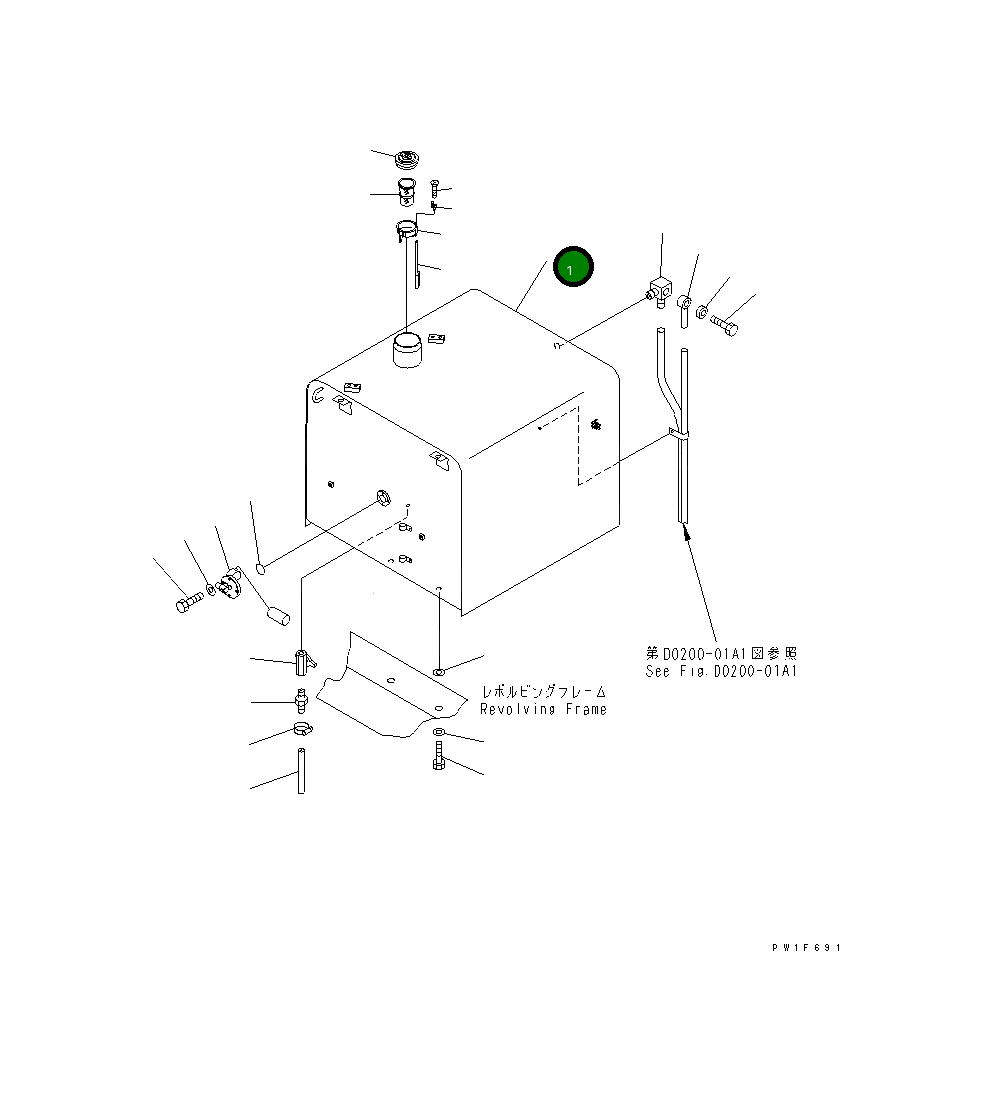 1

第D0200-01A1図参照
See Fig.D0200-01A1

レボルビングフレーム
Revolving Frame

PW1F691