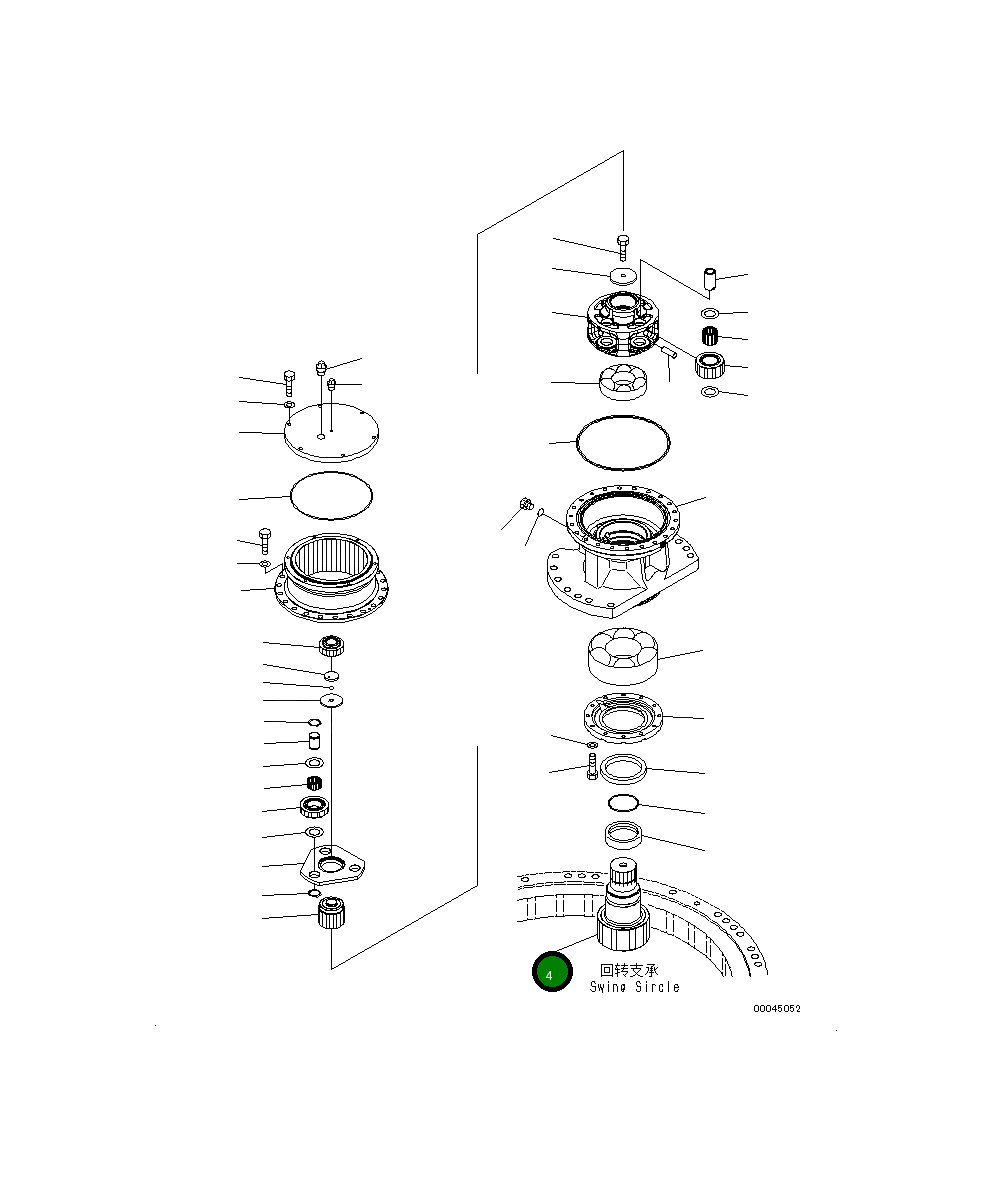 4
回转支承
Swing Sircle

00045052