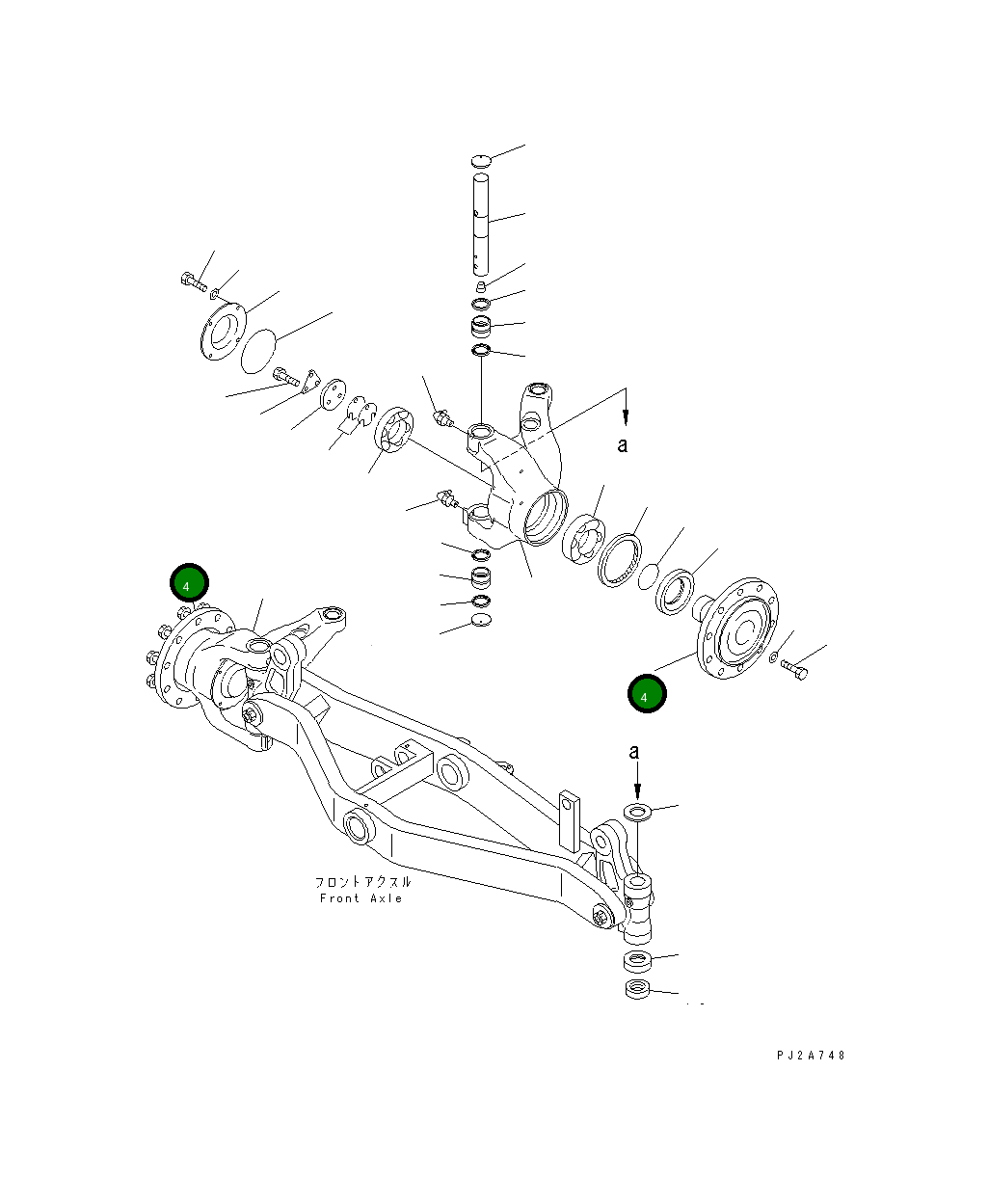 a

4

4

a

フロントアクスル
Front Axle

PJ2A748