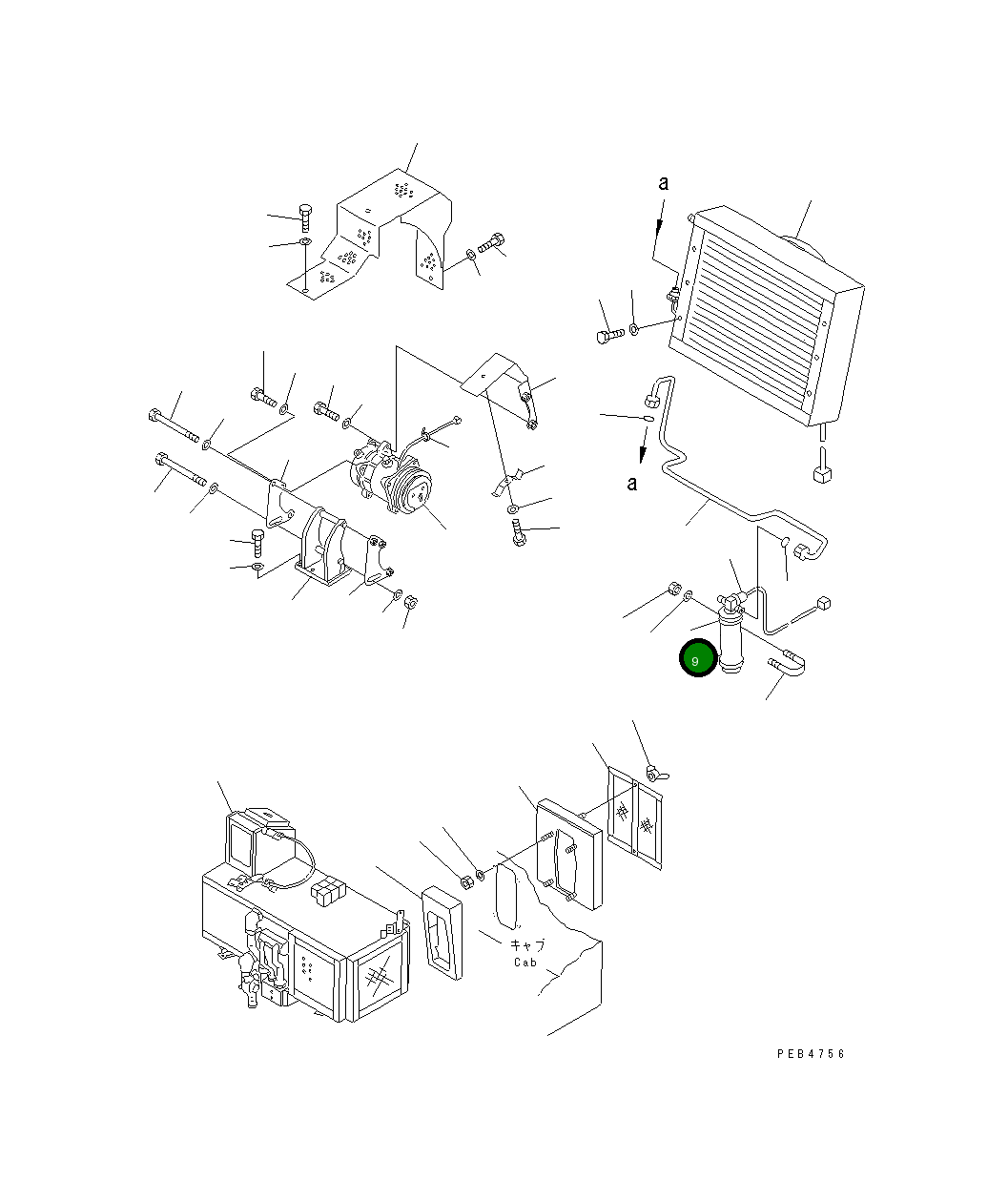 a

a

9

キャブ
Cab

PEB4756