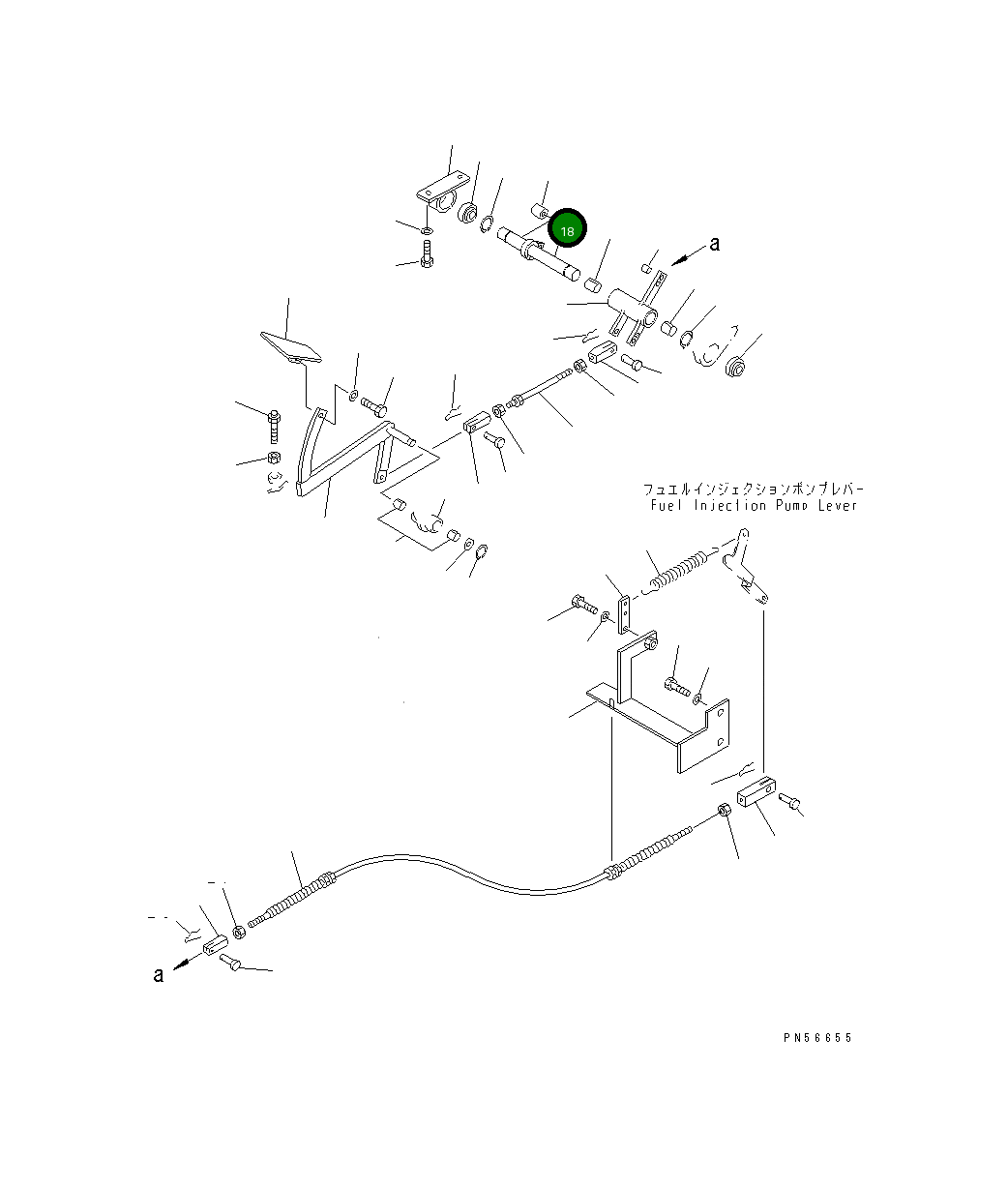 18

a

フュエルインジェクションポンプレバー
Fuel Injection Pump Lever

a

PN56655