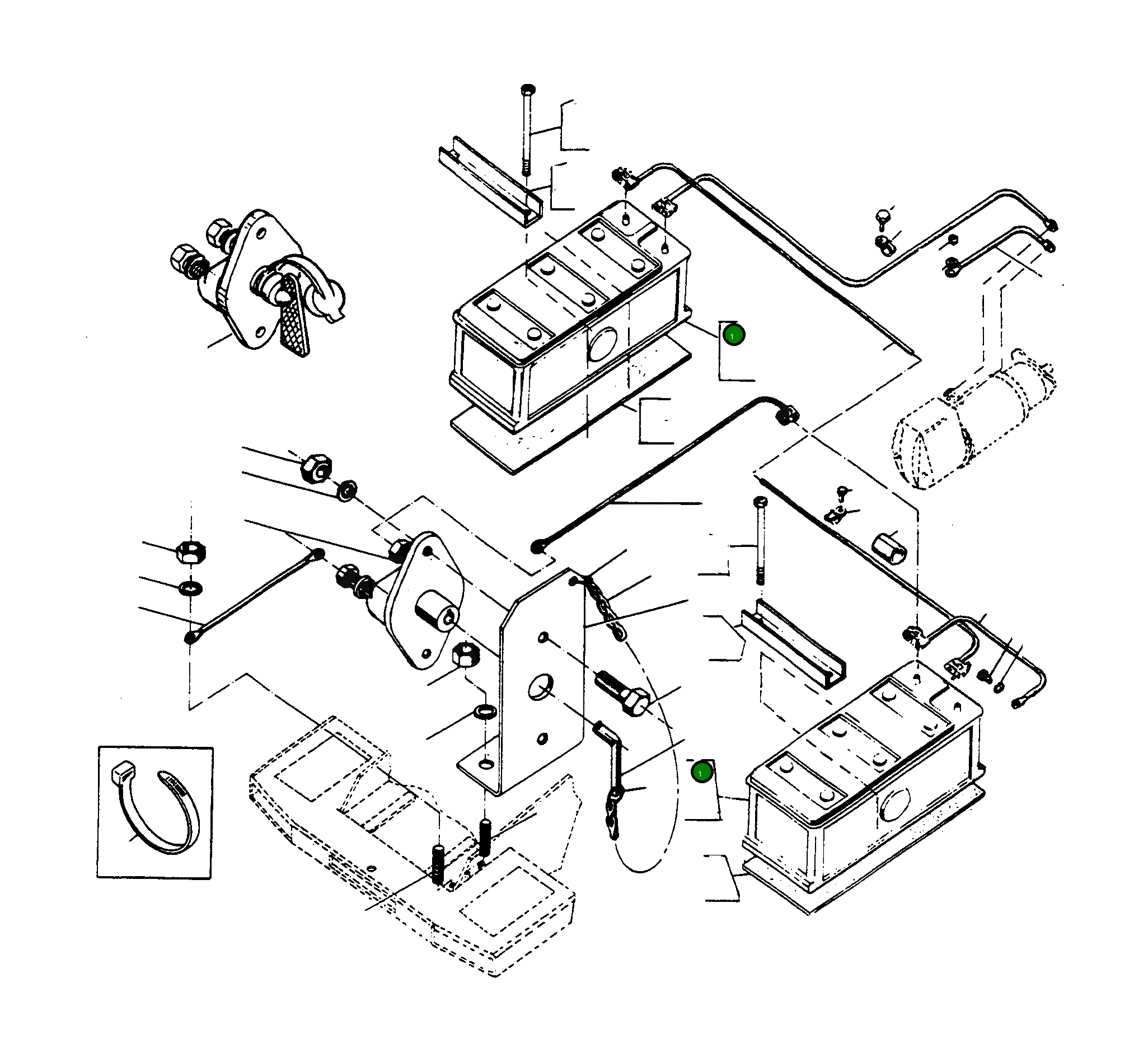 1
1