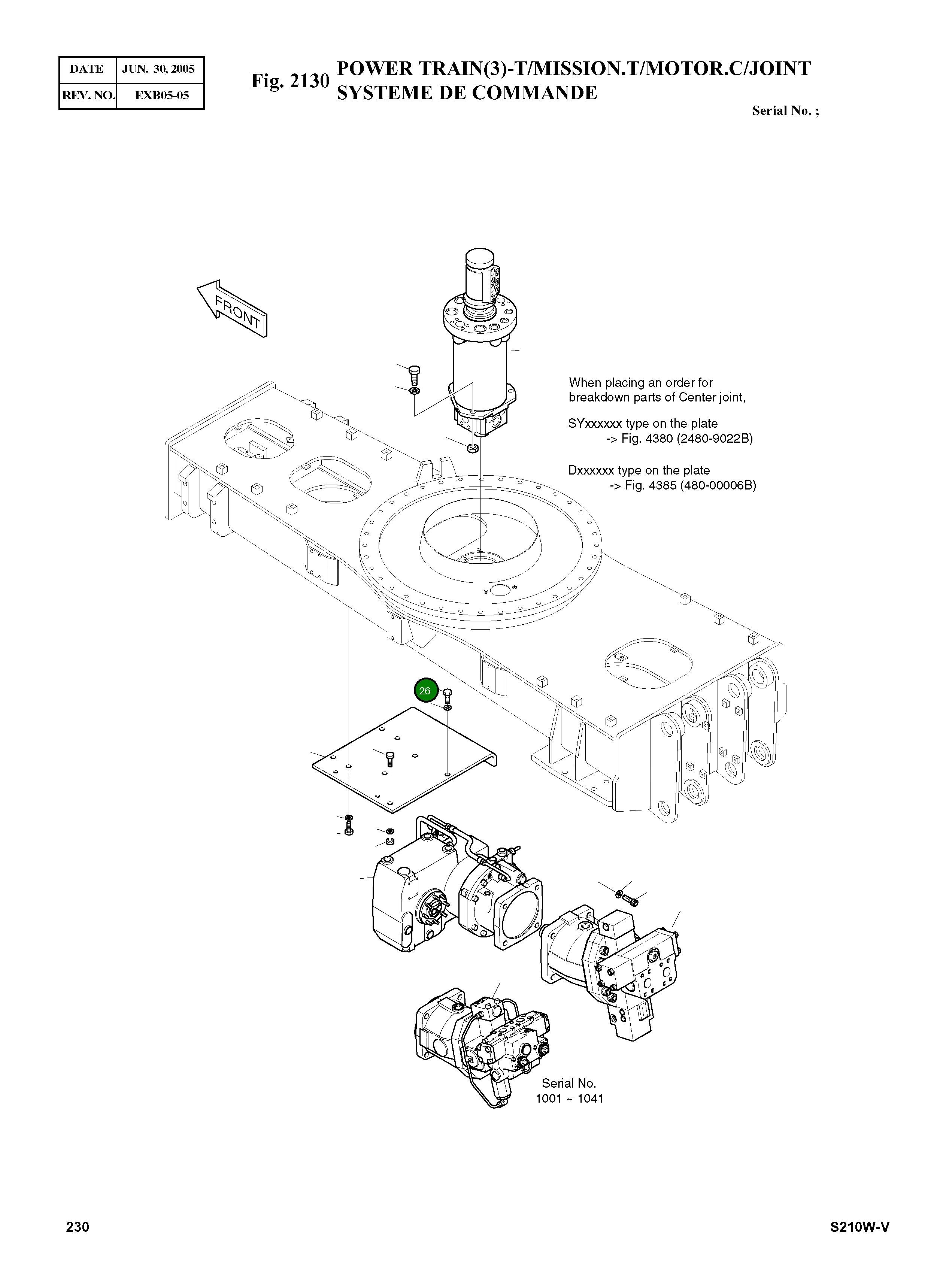 | DATE | JUN. 30, 2005 |
|---|---|
| REV. NO. | EXB05-05 |

Fig. 2130 POWER TRAIN(3)-T/MISSION.T/MOTOR.C/JOINT
SYSTEME DE COMMANDE

Serial No. ;

FRONT

When placing an order for breakdown parts of Center joint,

SYxxxxxx type on the plate
-> Fig. 4380 (2480-9022B)

Dxxxxxx type on the plate
-> Fig. 4385 (480-00006B)

26

Serial No.
1001 ~ 1041

230

S210W-V