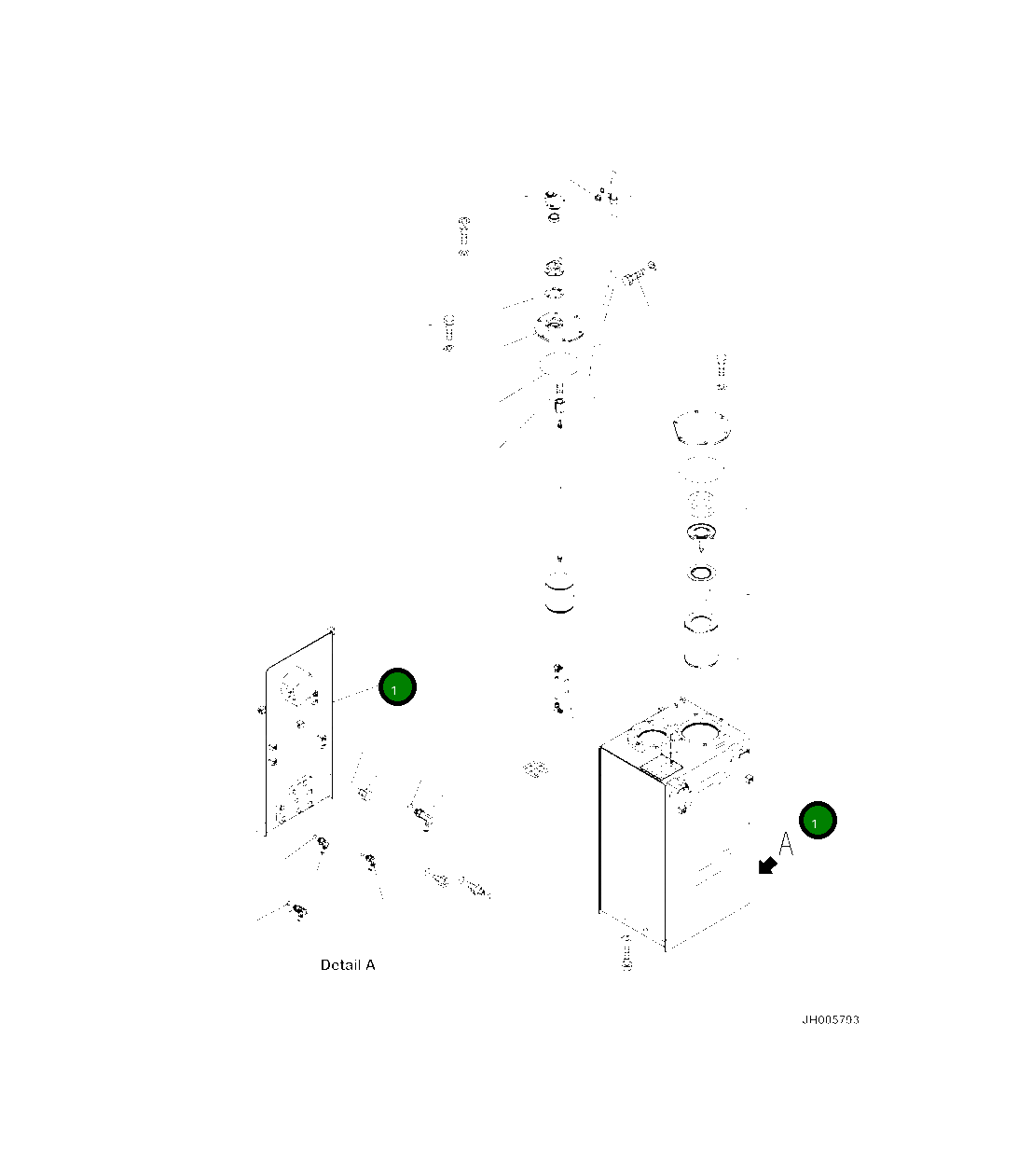 1

1

A

Detail A

JH005793