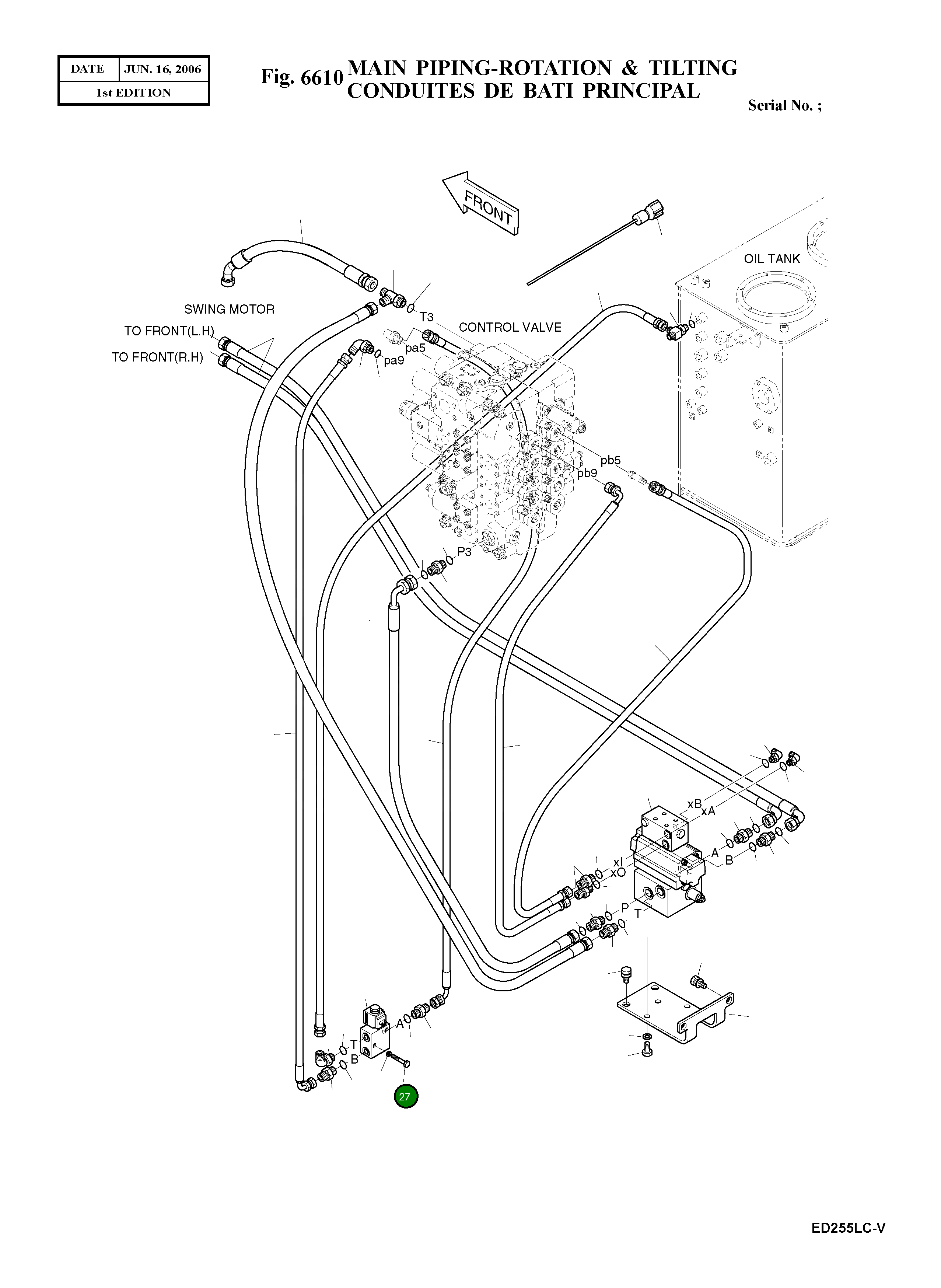 | DATE | JUN. 16, 2006 |
|---|---|
| 1st EDITION | |

Fig. 6610 MAIN PIPING-ROTATION & TILTING
CONDUITES DE BATI PRINCIPAL

Serial No. ;

FRONT

OIL TANK

SWING MOTOR

TO FRONT(L.H)

TO FRONT(R.H)

T3

CONTROL VALVE

pa5

pa9

pb5

pb9

P3

xB

xA

A

B

xI

xO

P

T

A

T

B

27

ED255LC-V