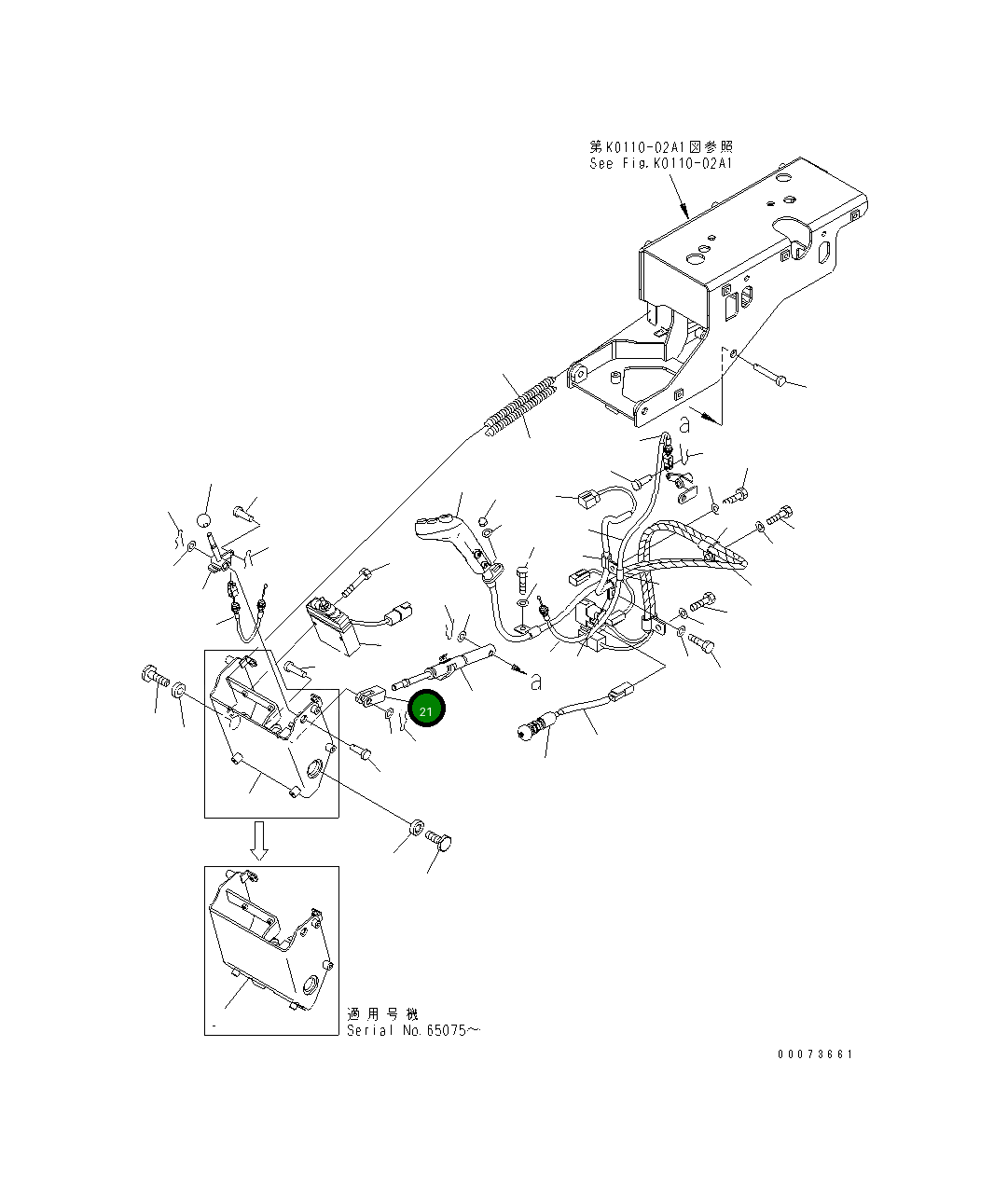 第K0110-02A1図参照
See Fig.K0110-02A1

a

a

21

適用号機
Serial No.65075~

00073661