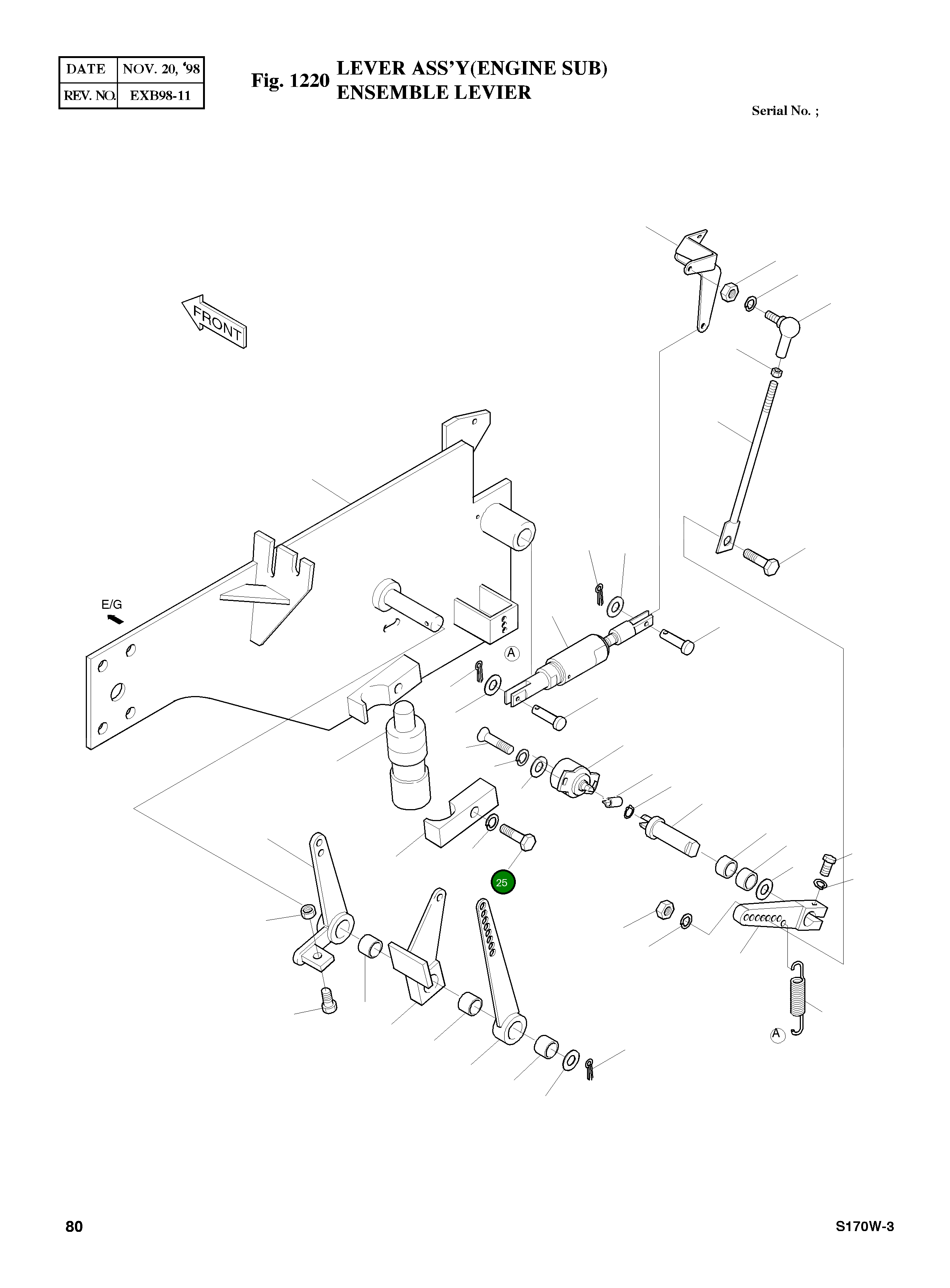 | DATE | NOV. 20, '98 |
|---|---|
| REV. NO. | EXB98-11 |

Fig. 1220 LEVER ASS'Y(ENGINE SUB)
ENSEMBLE LEVIER

Serial No. ;

FRONT

E/G

A

25

A

80

S170W-3