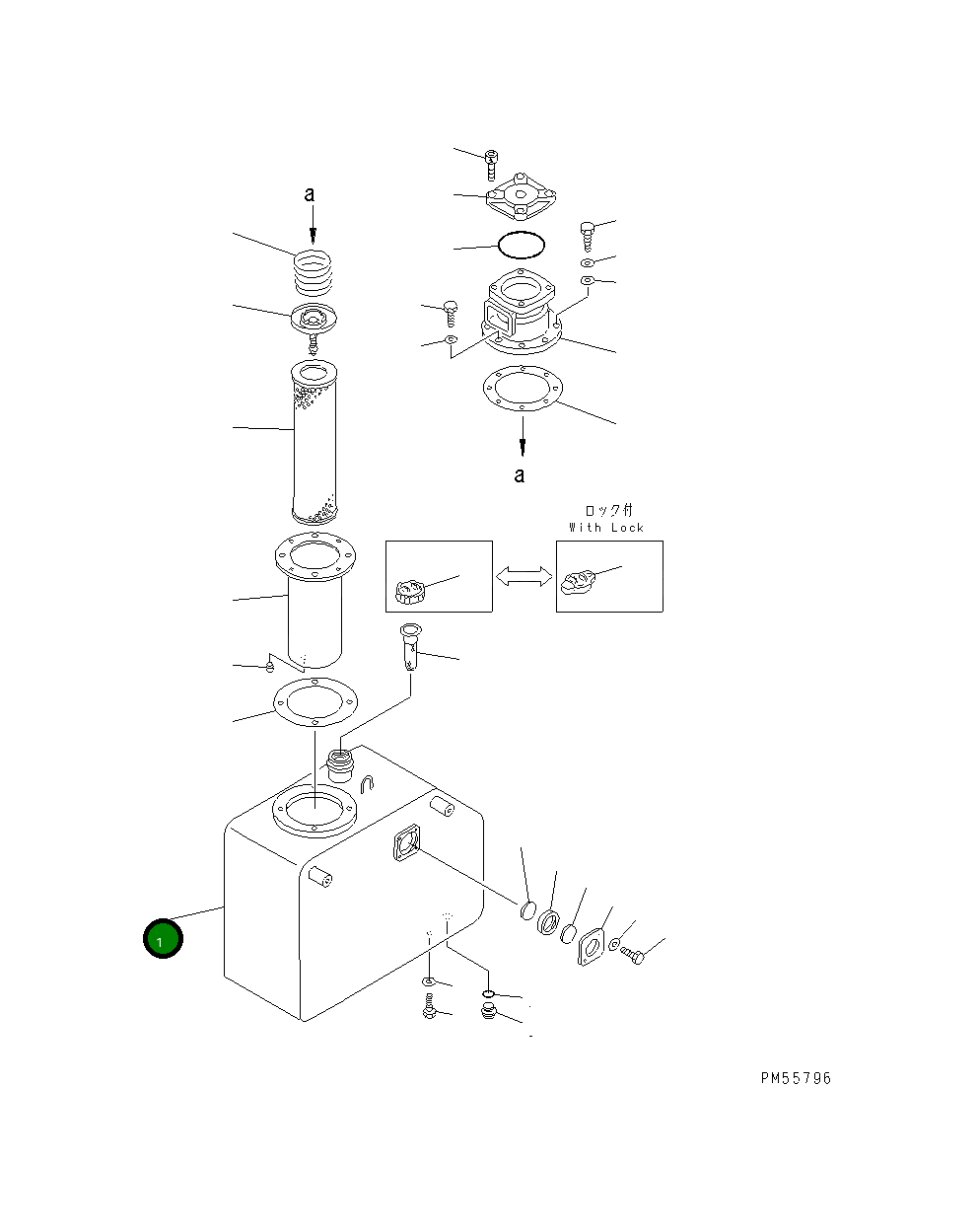 a

a

ロック付
With Lock

1

PM55796